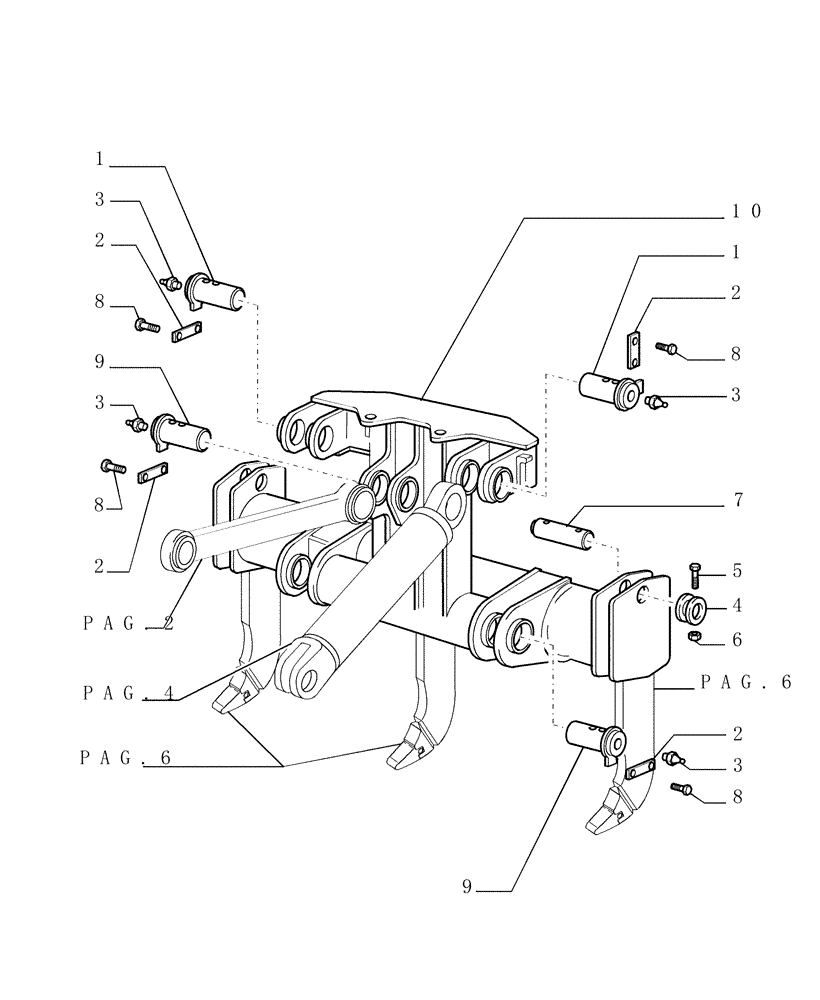 1
3
2
8
9
3
8
2
PAG. 2
PAG. 4
PAG. 6
10
1
2
8
3
7
5
4
6
PAG. 6
2
3
8
9