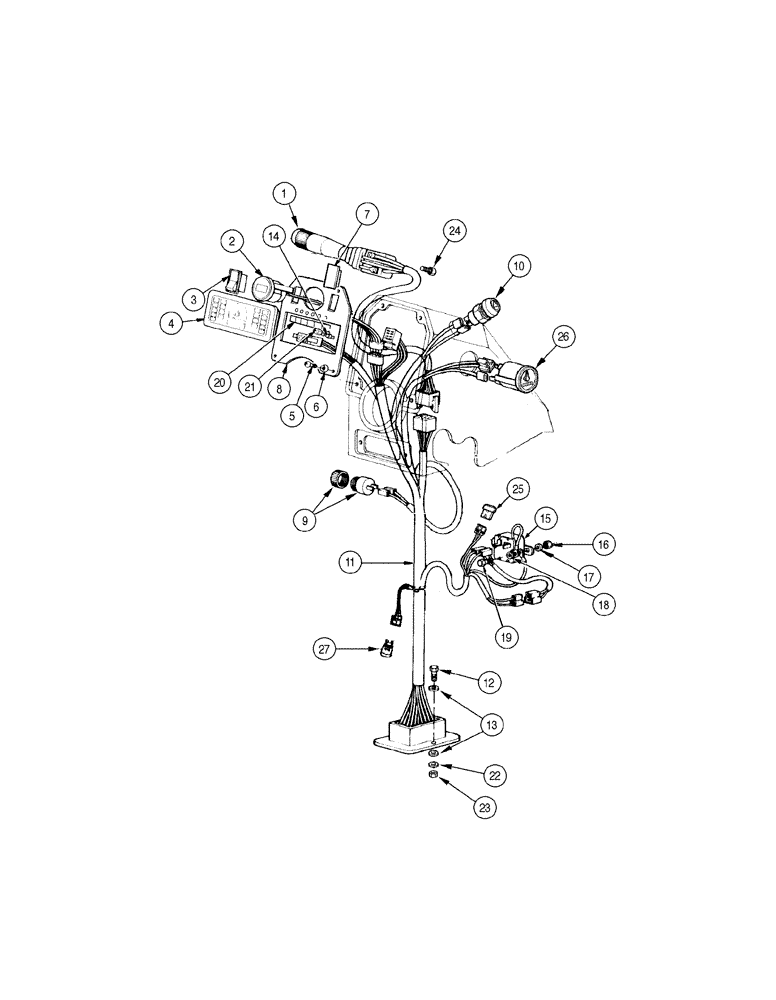 1
7
24
2
14
10
3
4
26
20
21
8
5
6
9
25
15
16
11
17
18
19
27
12
13
22
23