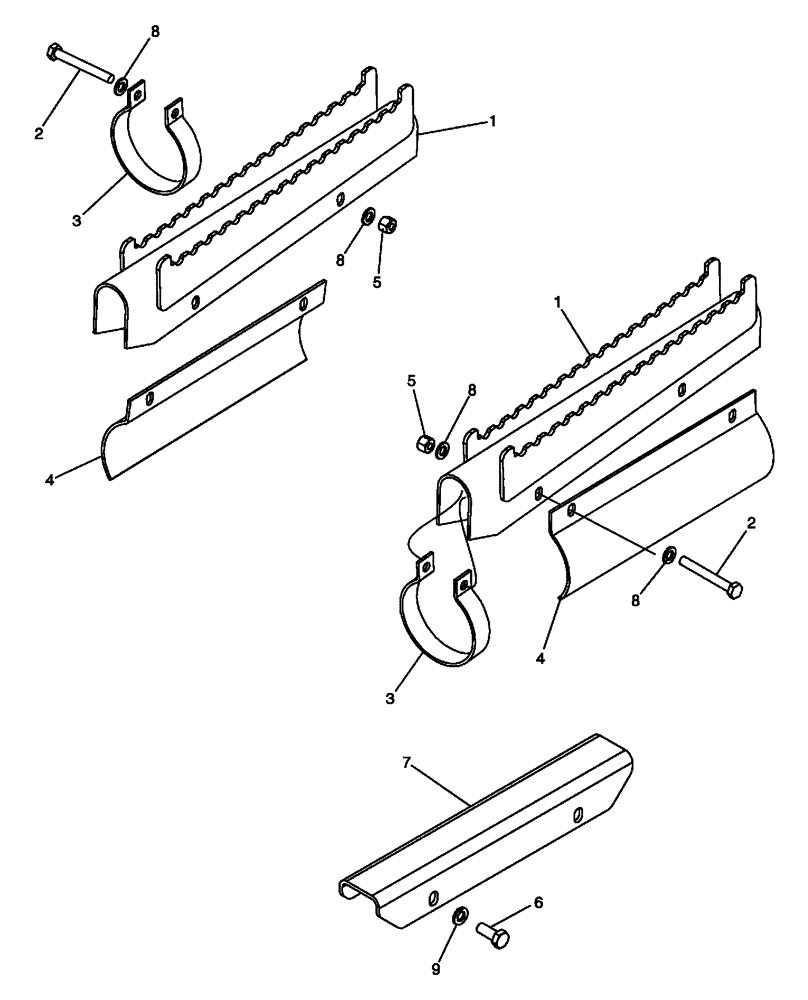 8
2
1
3
8
5
4
1
5
8
2
8
4
3
7
6
9