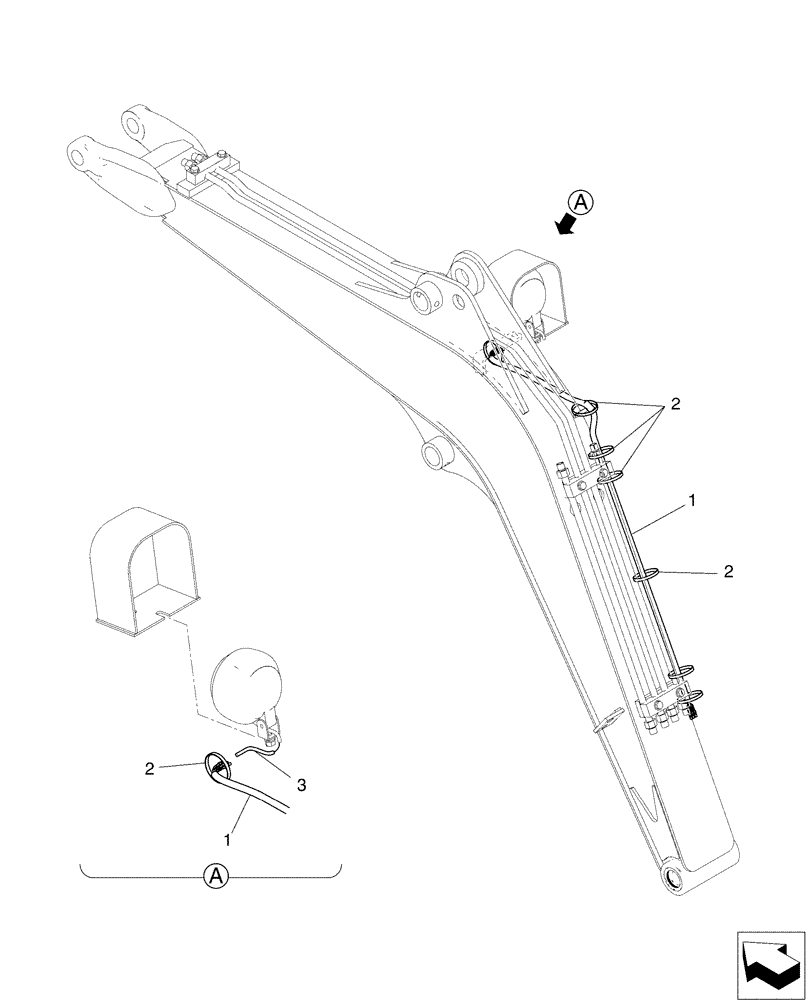 A

2

1

2

2

3

1

A