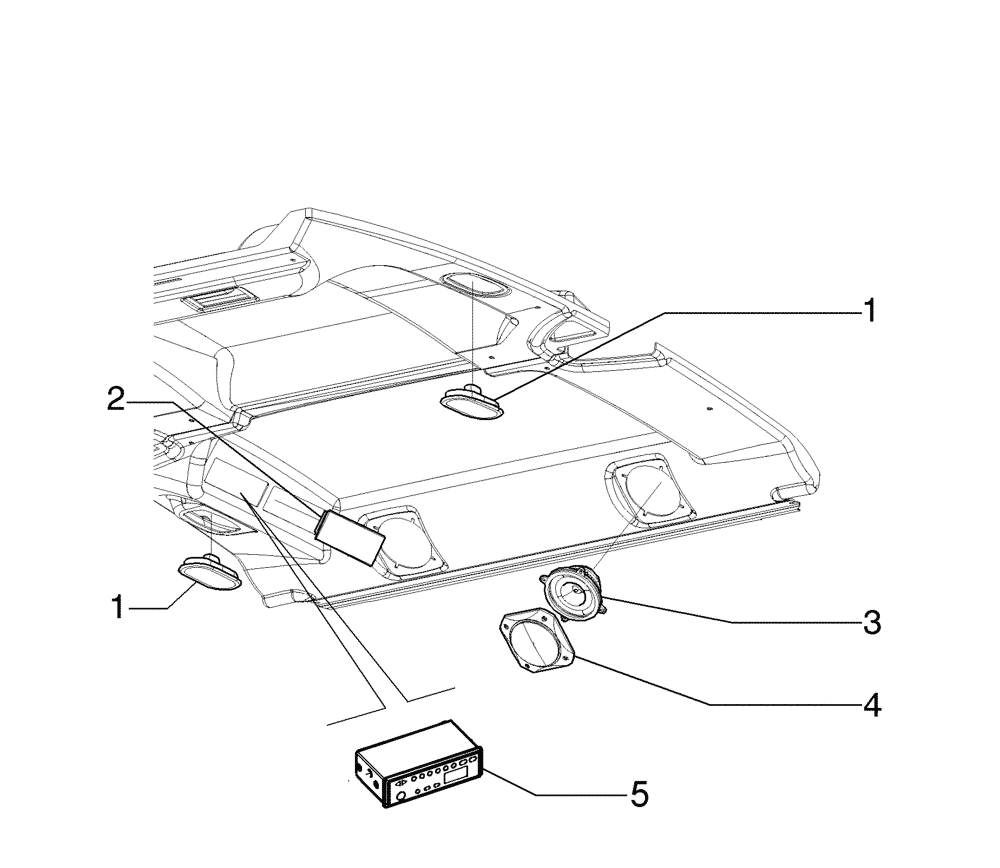 1
2
1
3
4
5