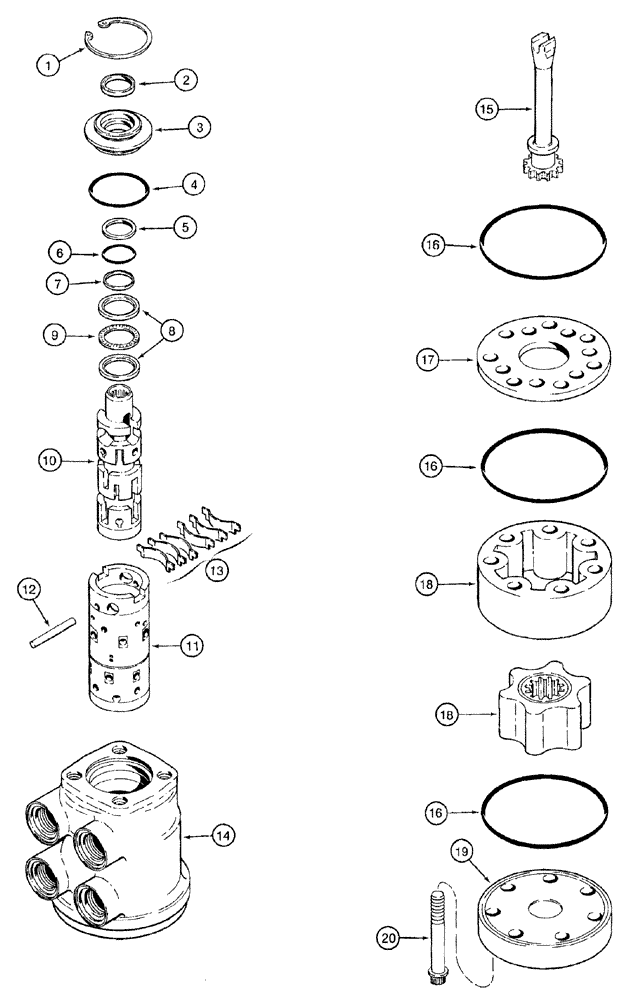 1
2
3
4
5
6
7
8
9
10
13
12
11
14
15
16
17
16
18
18
16
19
20