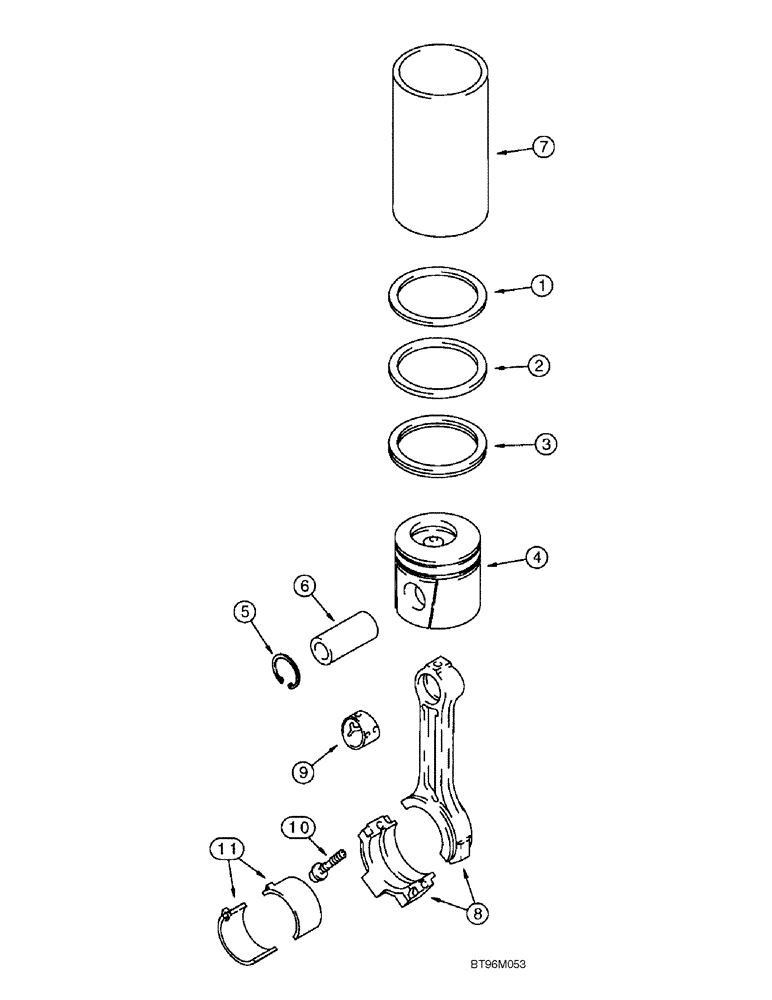 7

1

2

3

4

6

5

9

10

11

8

BT96M053