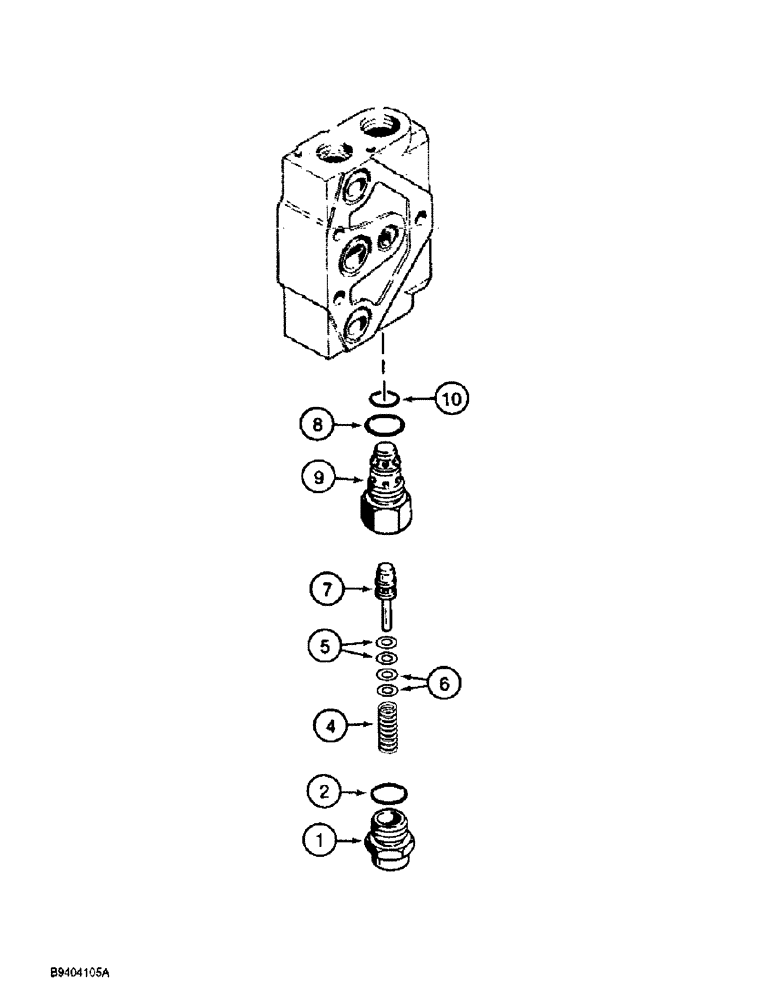 10
8
9
7
5
6
4
2
1
B9404105A