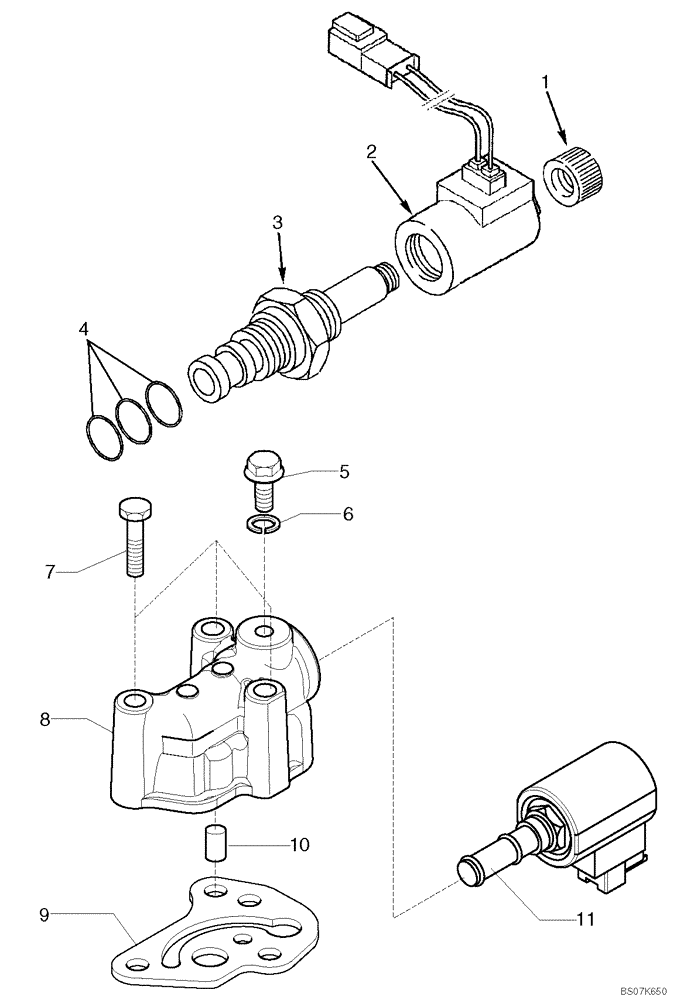 1
2
3
4
5
6
7
8
10
9
11
BS07K650