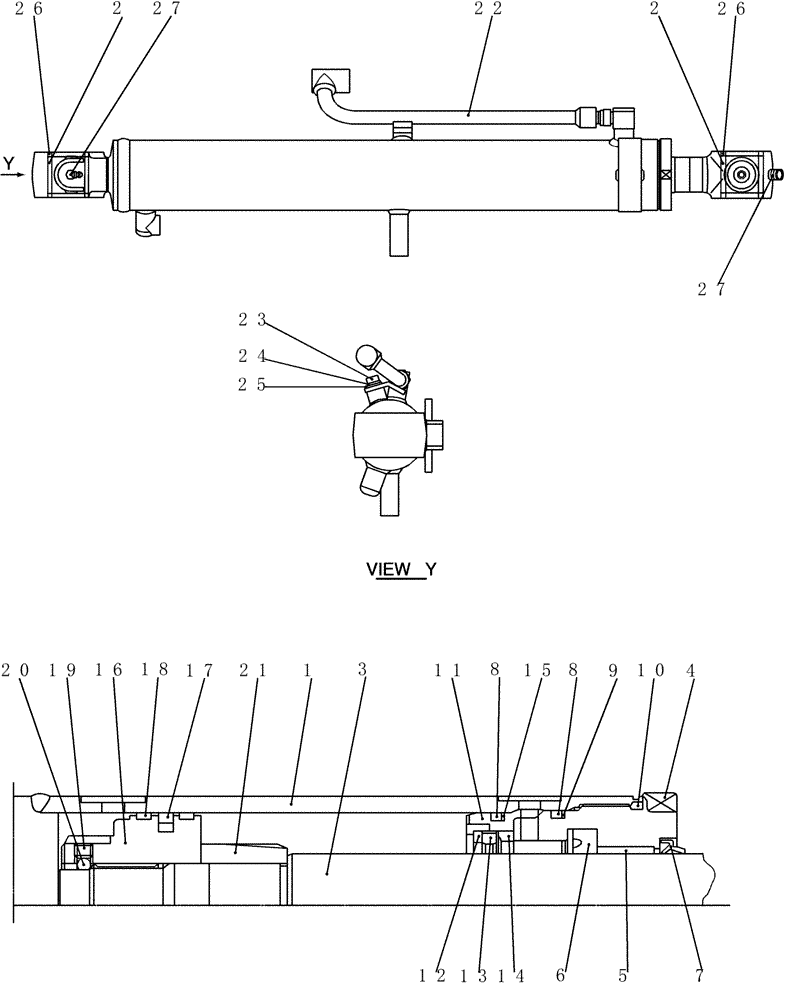 26 2 27 22 2 26

Y

27

23
24
25

VIEW Y

20 19 16 18 17 21 1 3 11 8 15 8 9 10 4

12 13 14 6 5 7