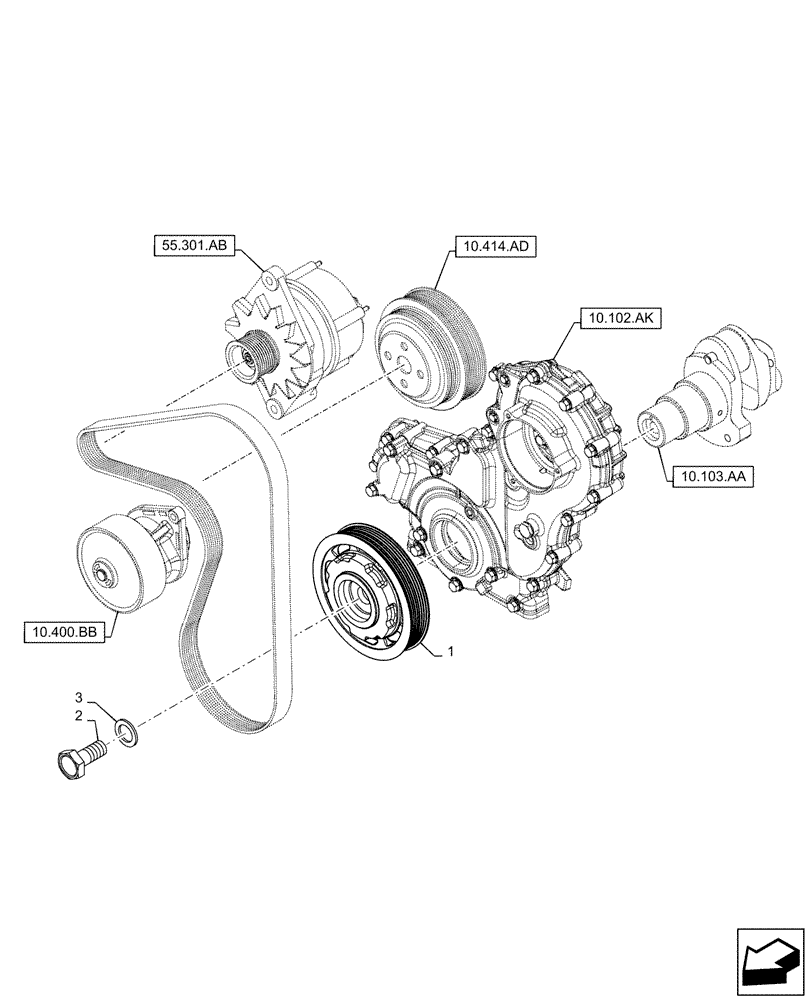 55.301.AB

10.414.AD

10.102.AK

10.103.AA

10.400.BB

1

3

2