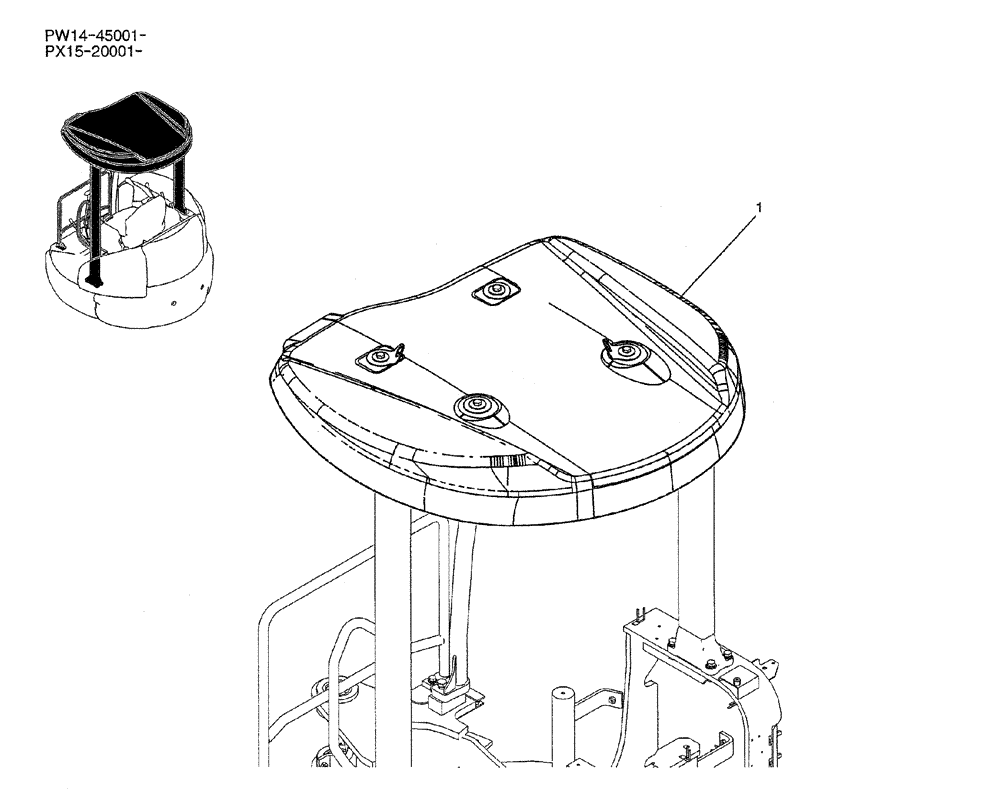 PW14-45001-
PX15-20001-

1