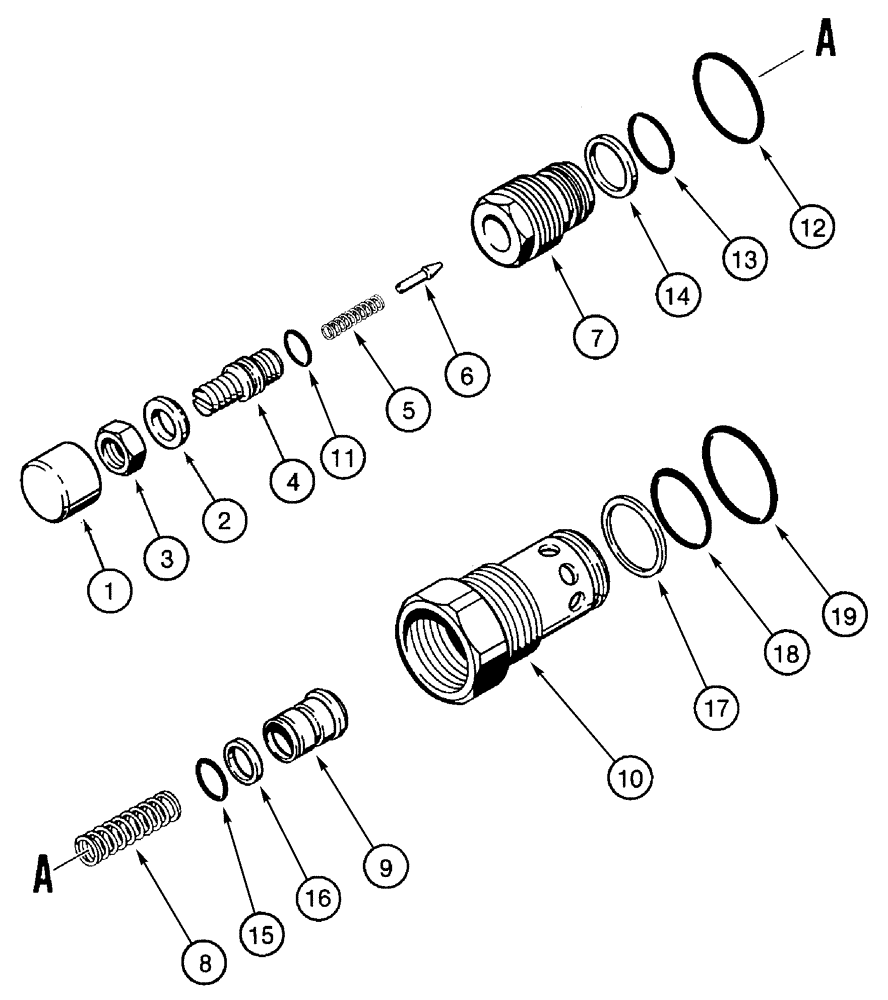 A
12
13
14
7
6
5
11
4
2
3
1
19
18
17
10
9
16
15
8
A