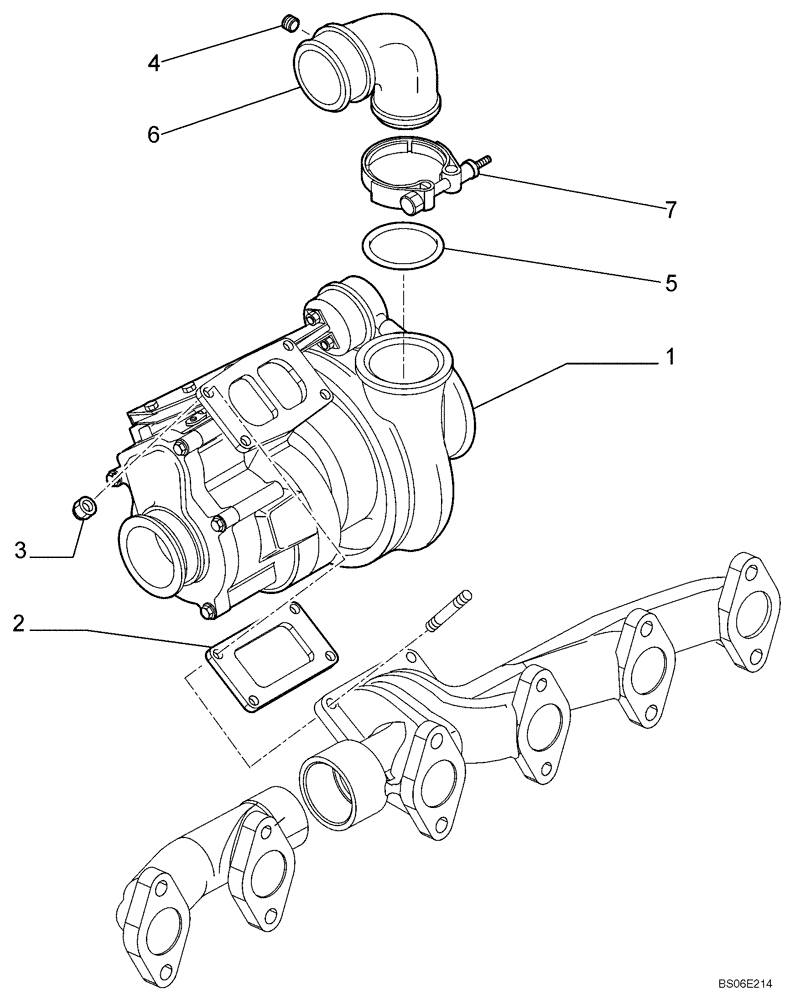 4
6
7
5
1
3
2
BS06E214