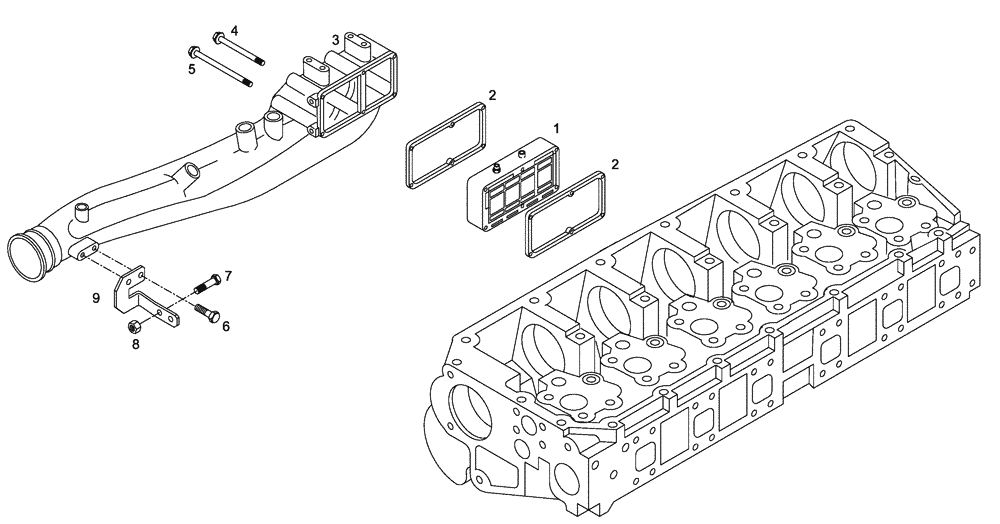 4
3
5
2
1
2
7
9
6
8