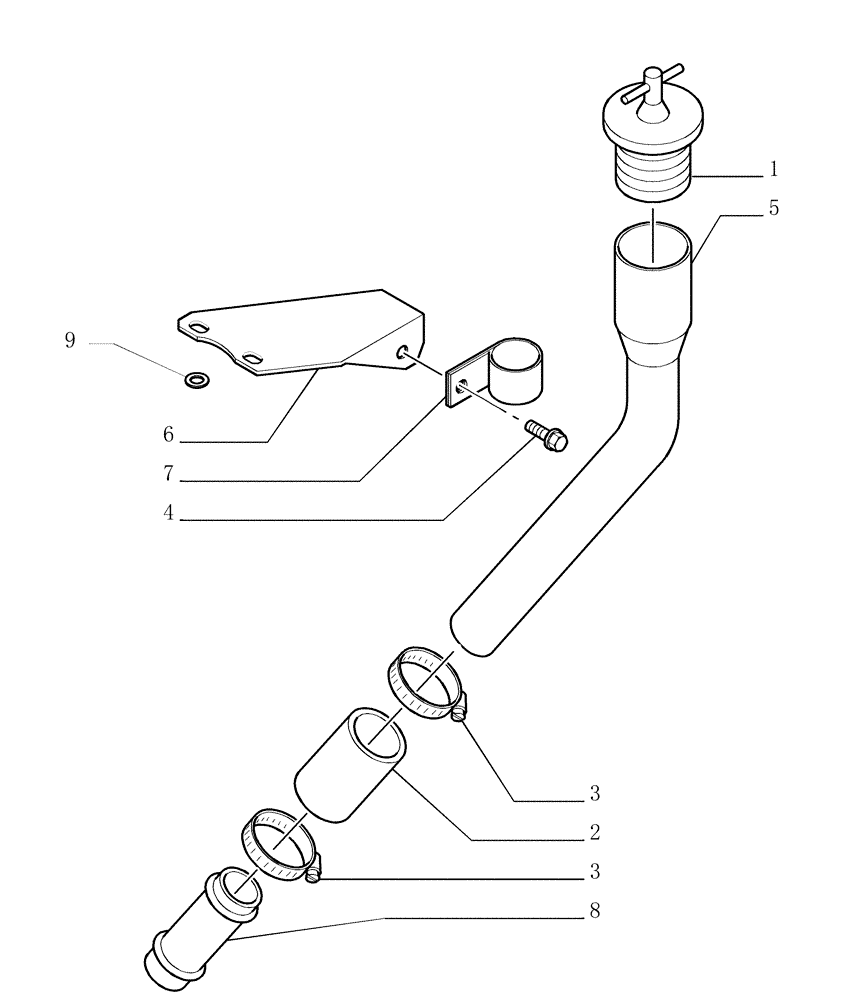 1
5
9
6
7
4
3
2
3
8