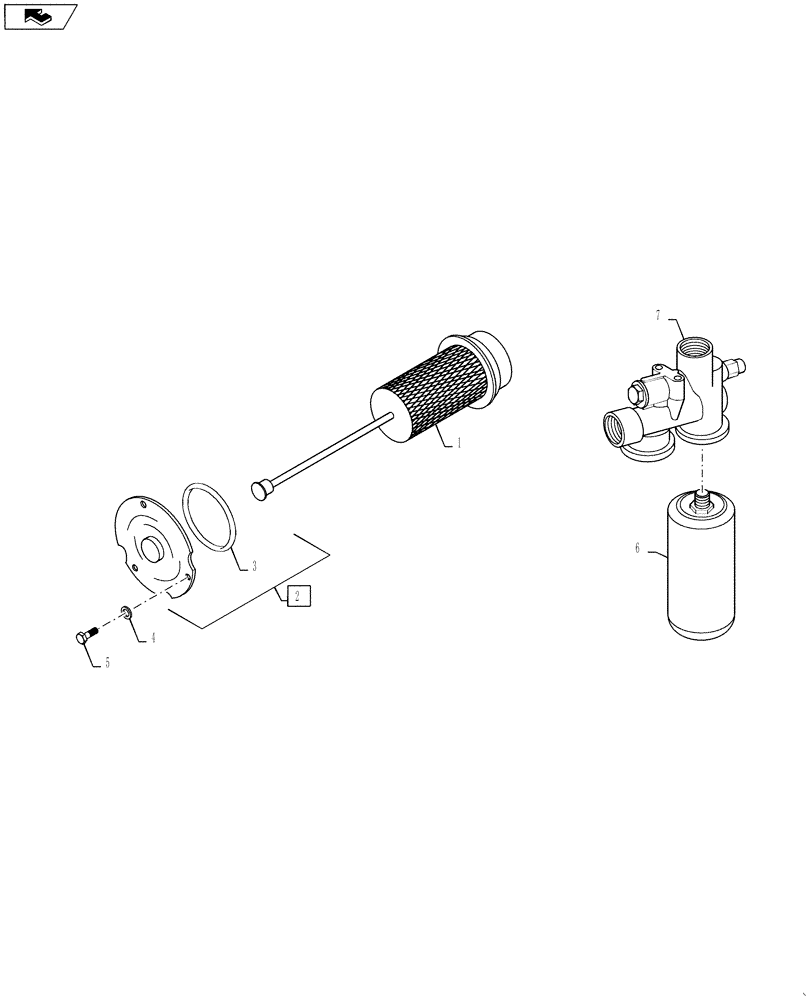 7
1
3
2
4
5
6