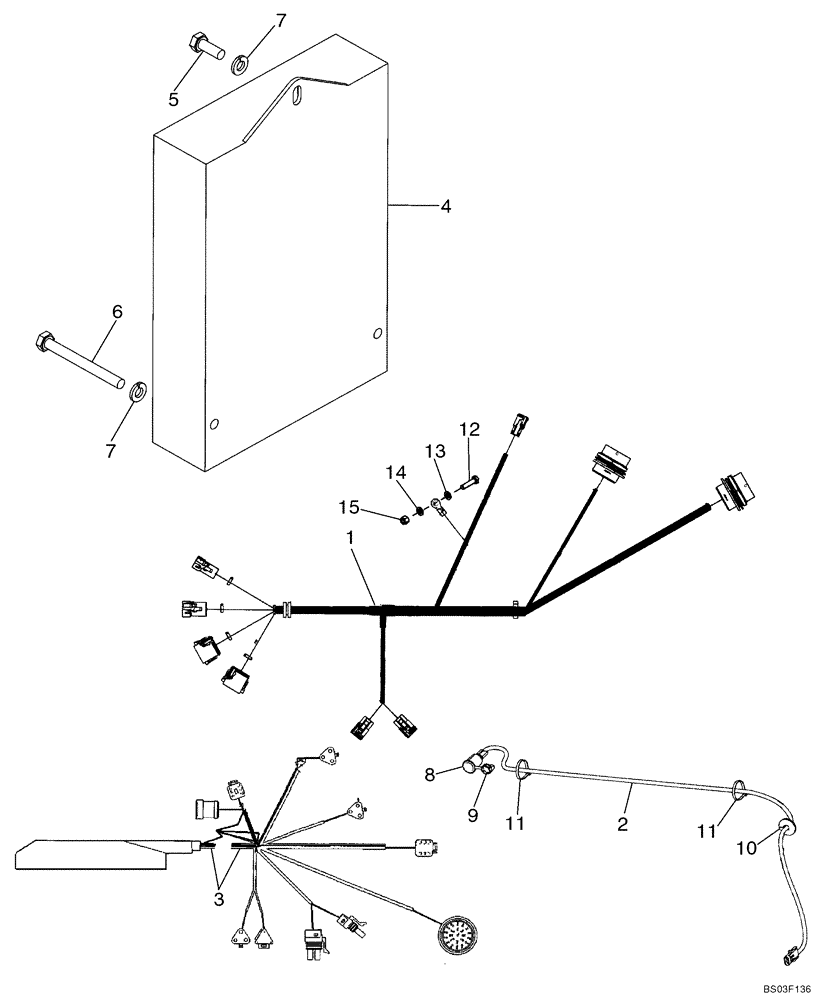 7
5
4
6
7
12
13
14
15
1
8
9
11
2
11
10
3
BS03F136