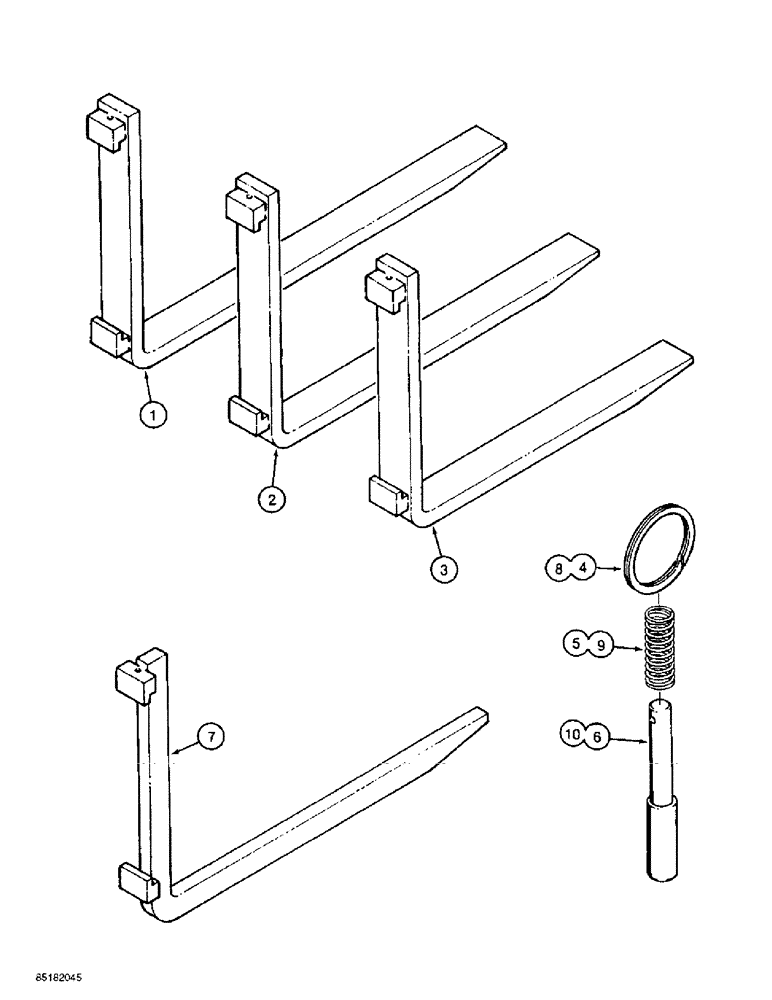 1
2
3
8 4
5 9
7
10 6
85182045