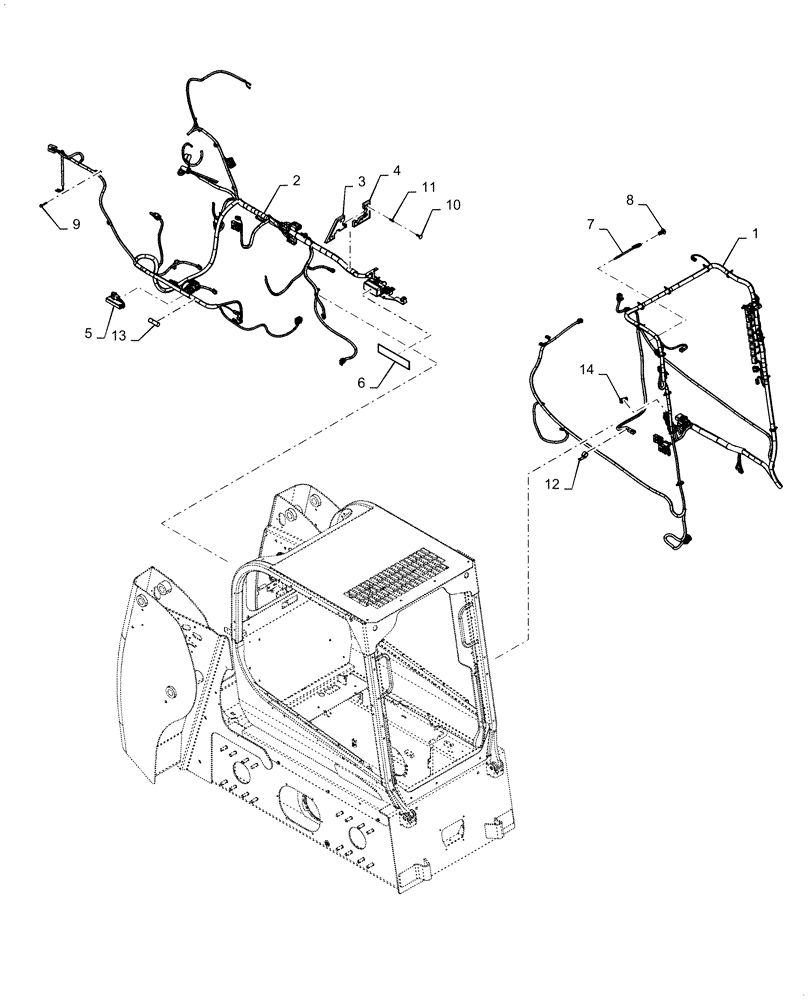 2
3
4
11
10
9
5
13
6
8
7
1
14
12