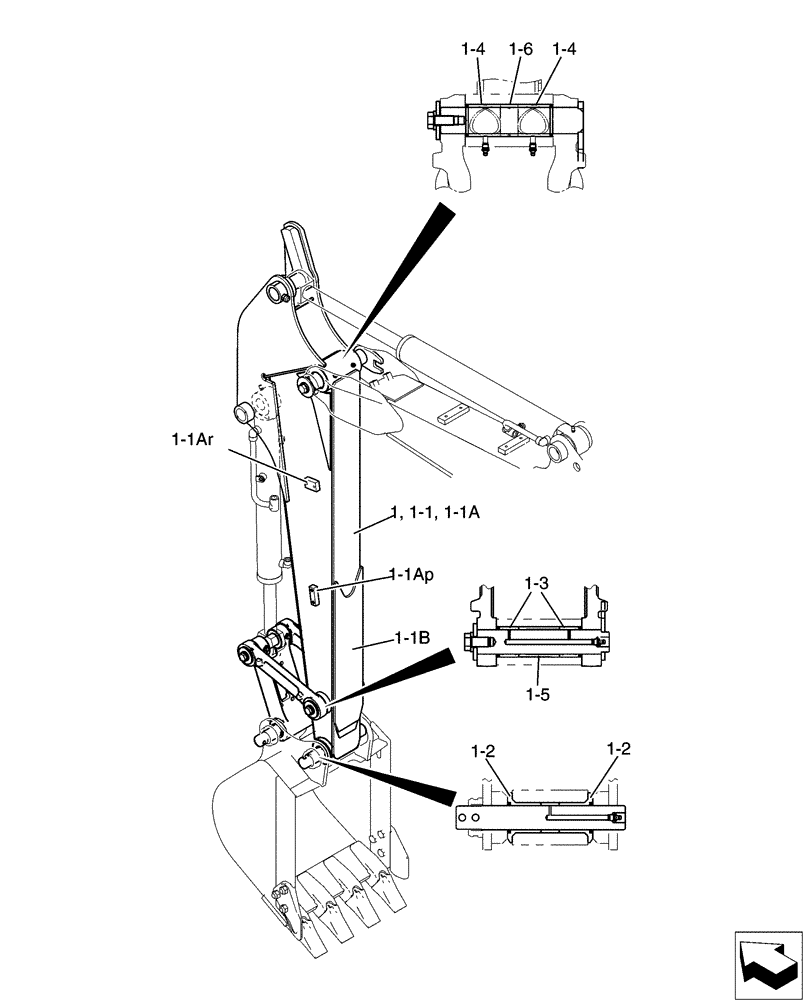 1-4 1-6 1-4

1-1Ar

1, 1-1, 1-1A

1-1Ap

1-3

1-1B

1-5

1-2 1-2