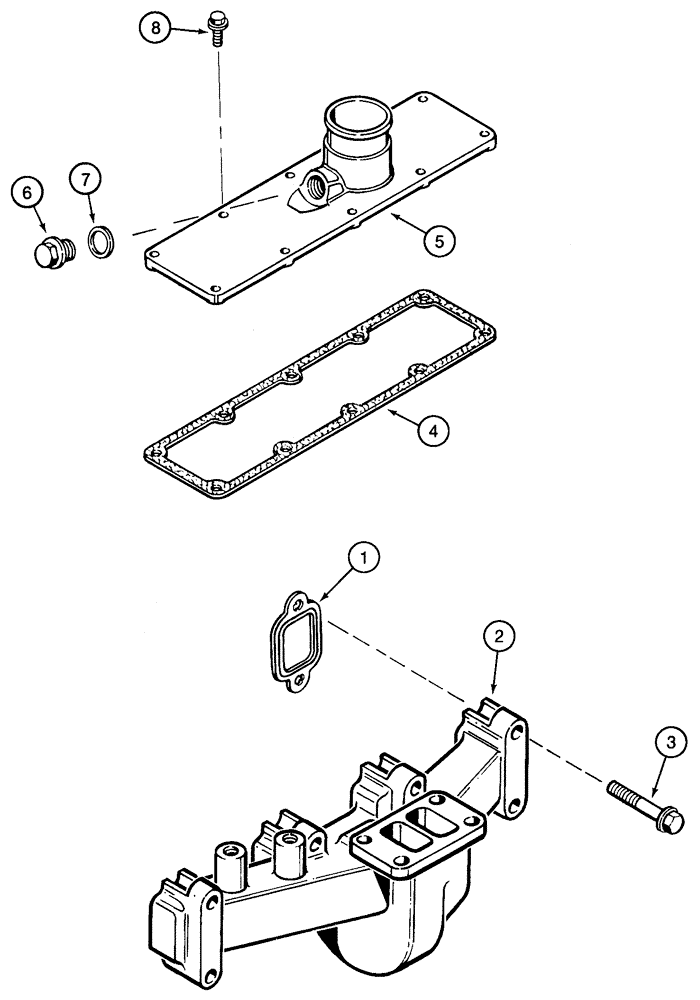 8
6
7
5
4
1
2
3