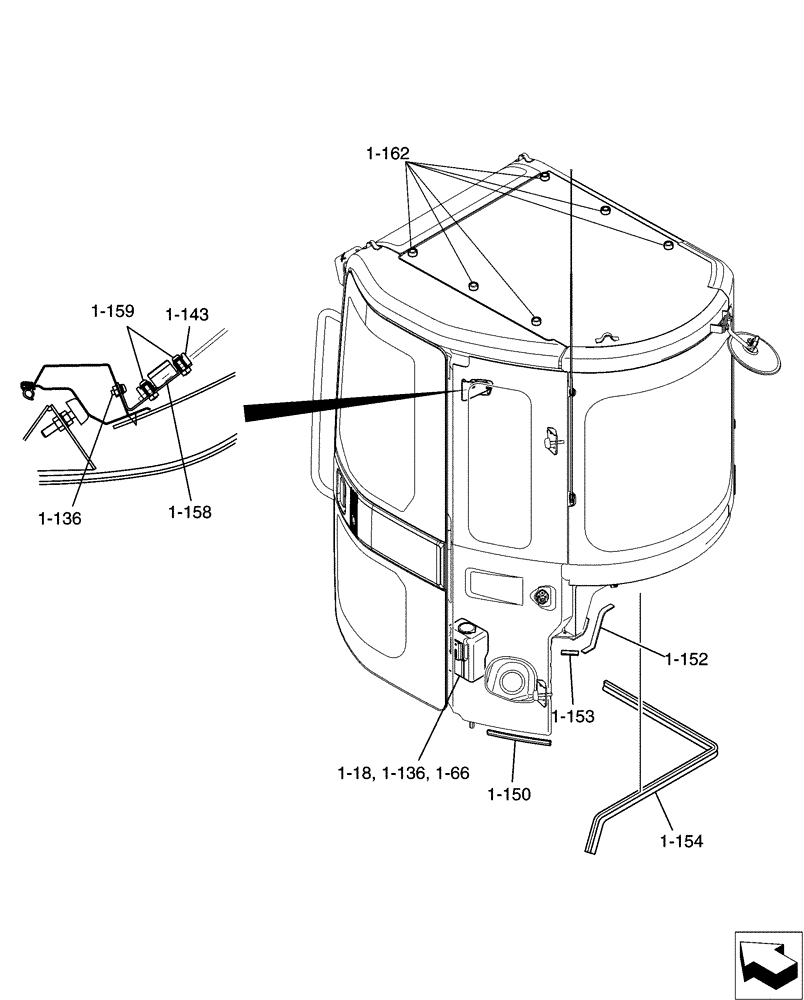 1-162

1-159

1-143

1-136

1-158

1-152

1-153

1-18, 1-136, 1-66

1-150

1-154