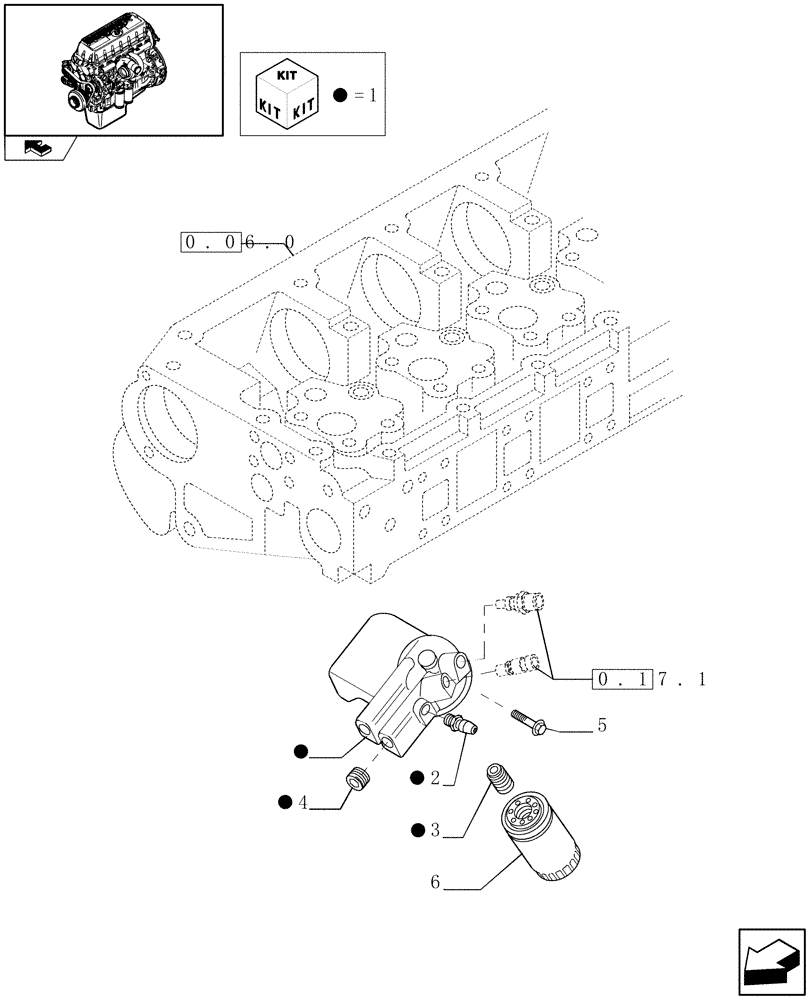 KIT
KIT KIT
● = 1

0 . 0 6 . 0

0 . 1 7 . 1

5

●

● 2

● 4

● 3

6