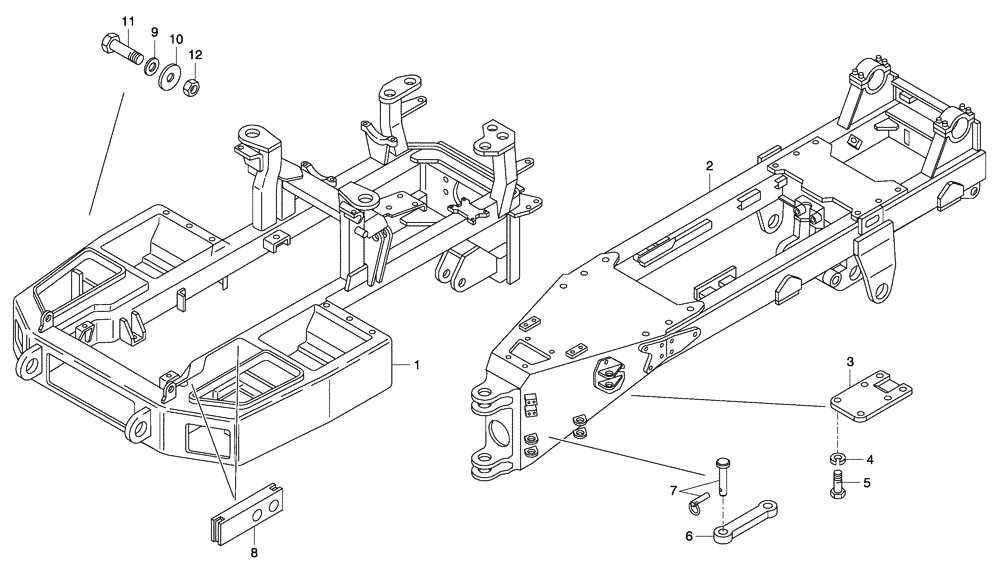 11
9
10
12
2
1
3
4
5
7
6
8