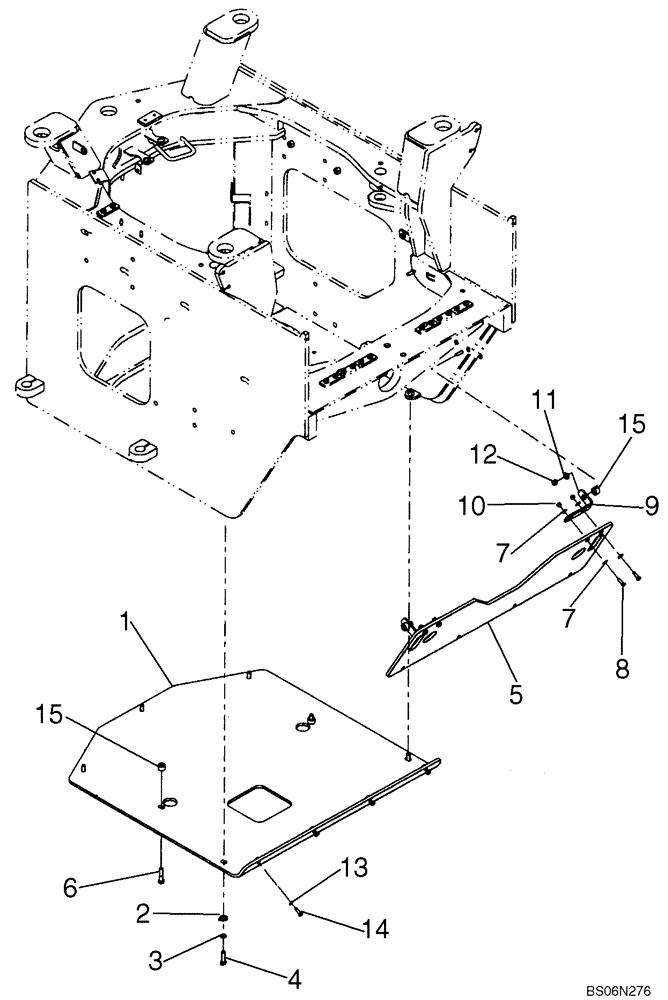 11
15
12
10
9
7
7
8
5
1
15
6
13
2
14
3
4
BS06N276