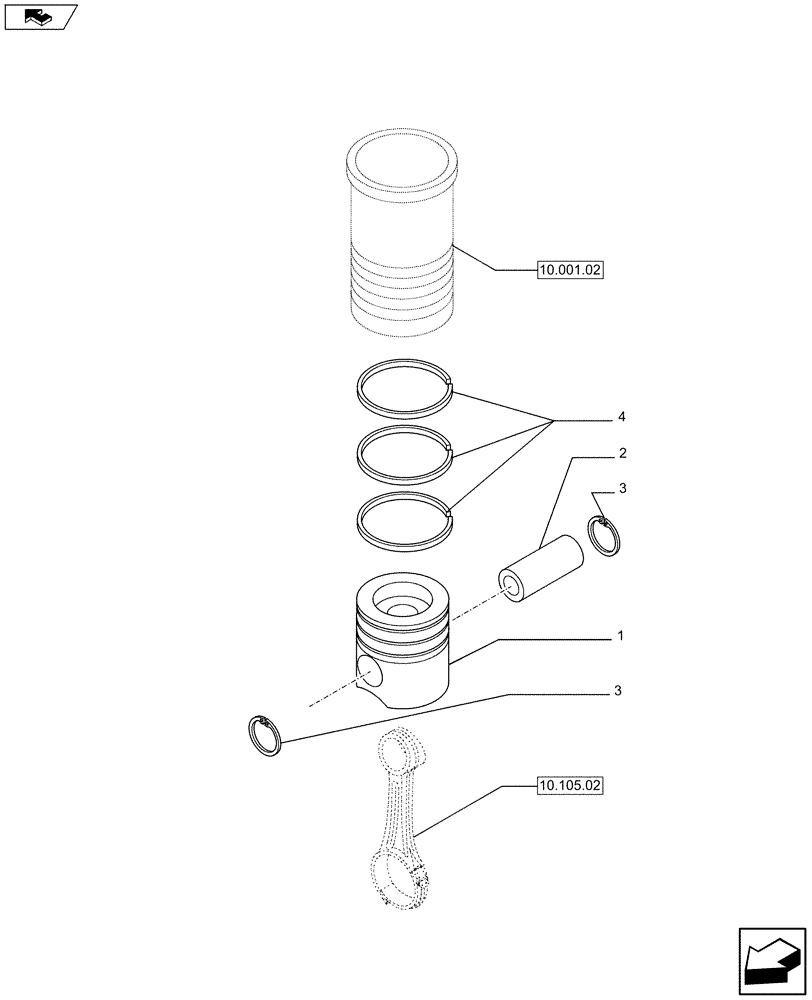 10.001.02

4

2

3

1

3

10.105.02