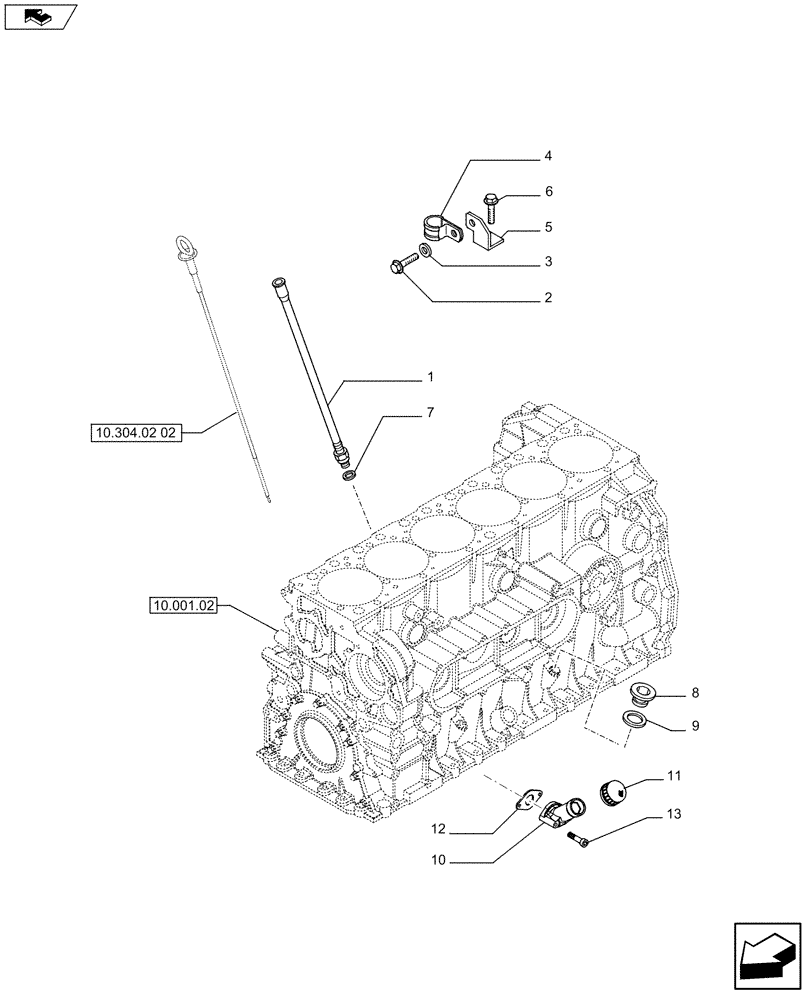 4
6
5
3
2
1
7
10.304.02 02
10.001.02
8
9
11
13
12
10