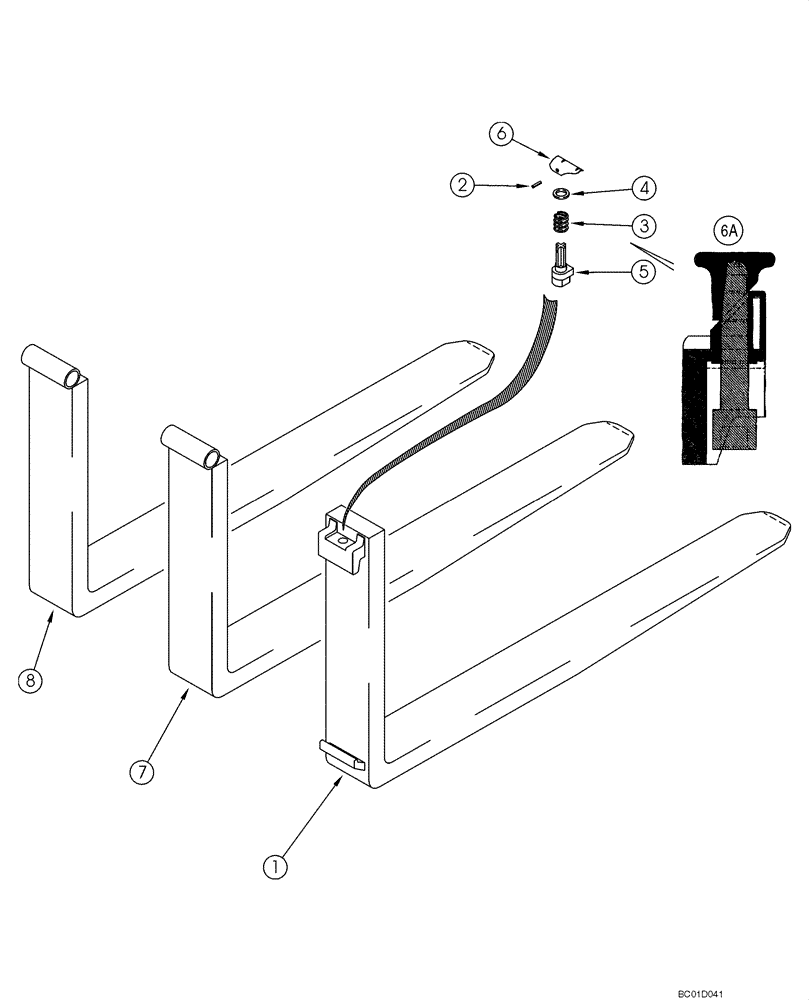 6
2
4
3
6A
5
8
7
1
BC01D041