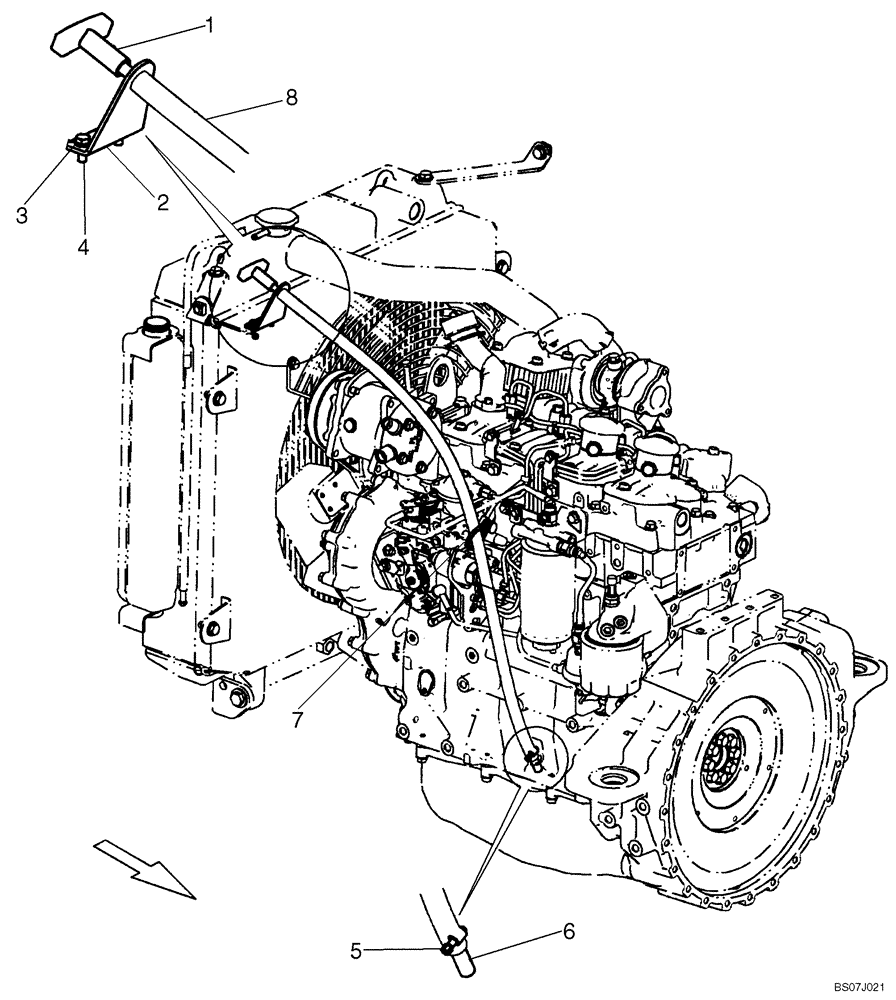 1
8
3
2
4
7
5
6
BS07J021