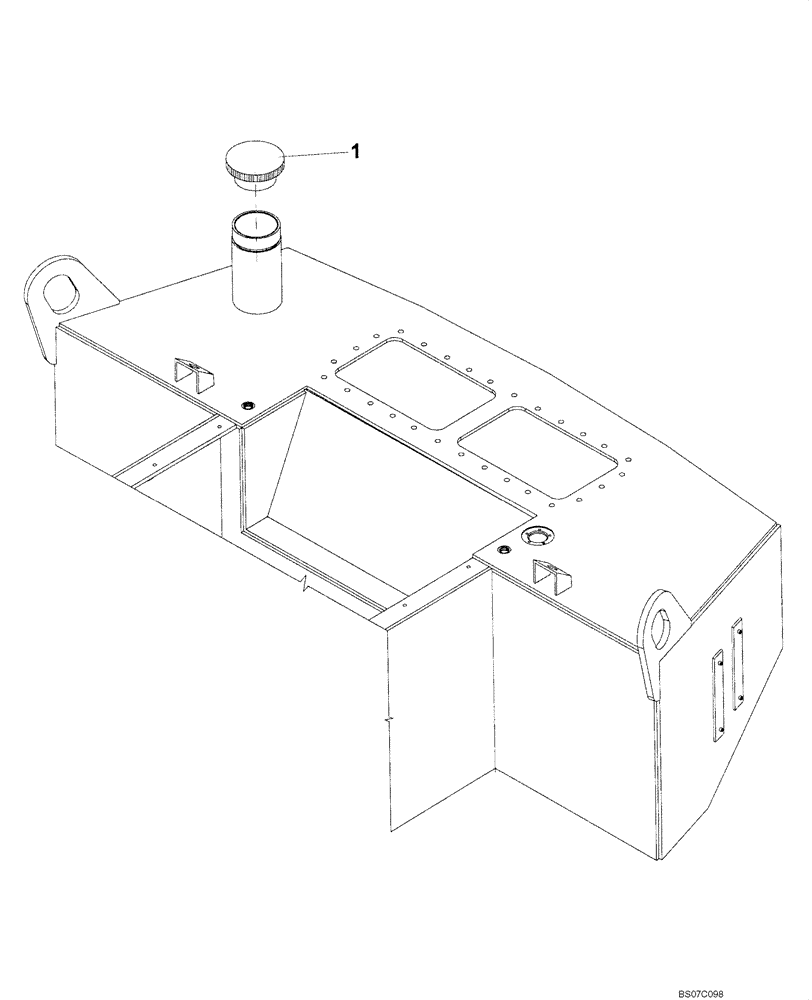 1

BS07C098