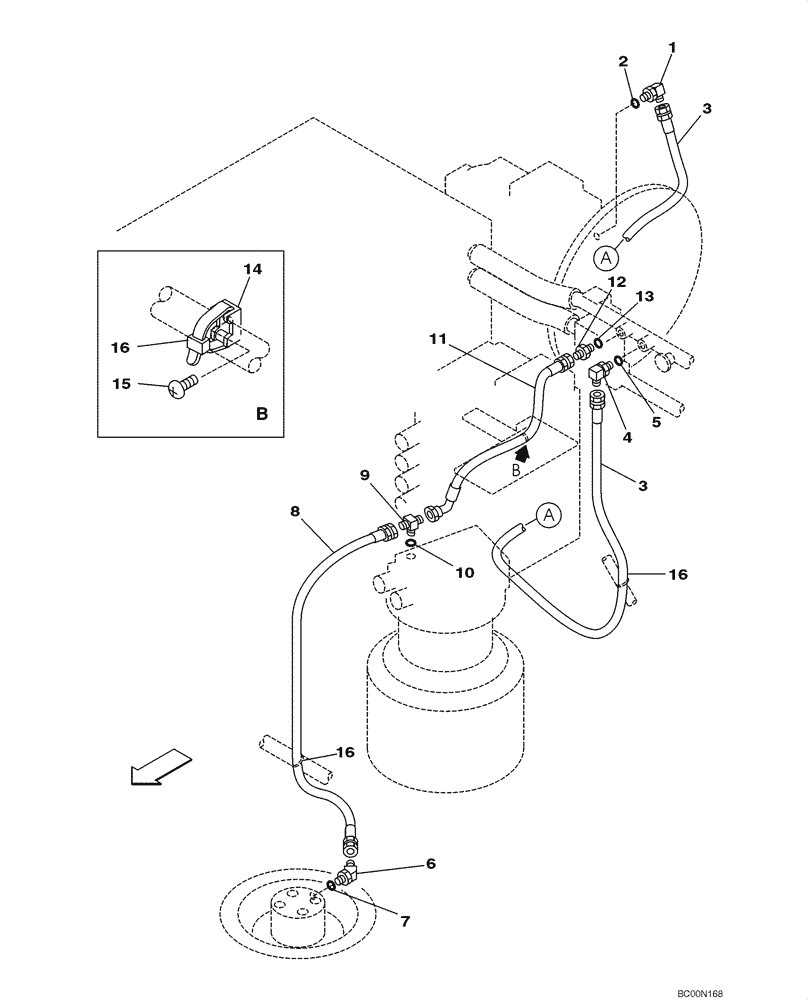 1
2
3
A
14
16
15
B
12
13
11
5
4
B
3
9
8
A
10
16
16
6
7
BC00N168