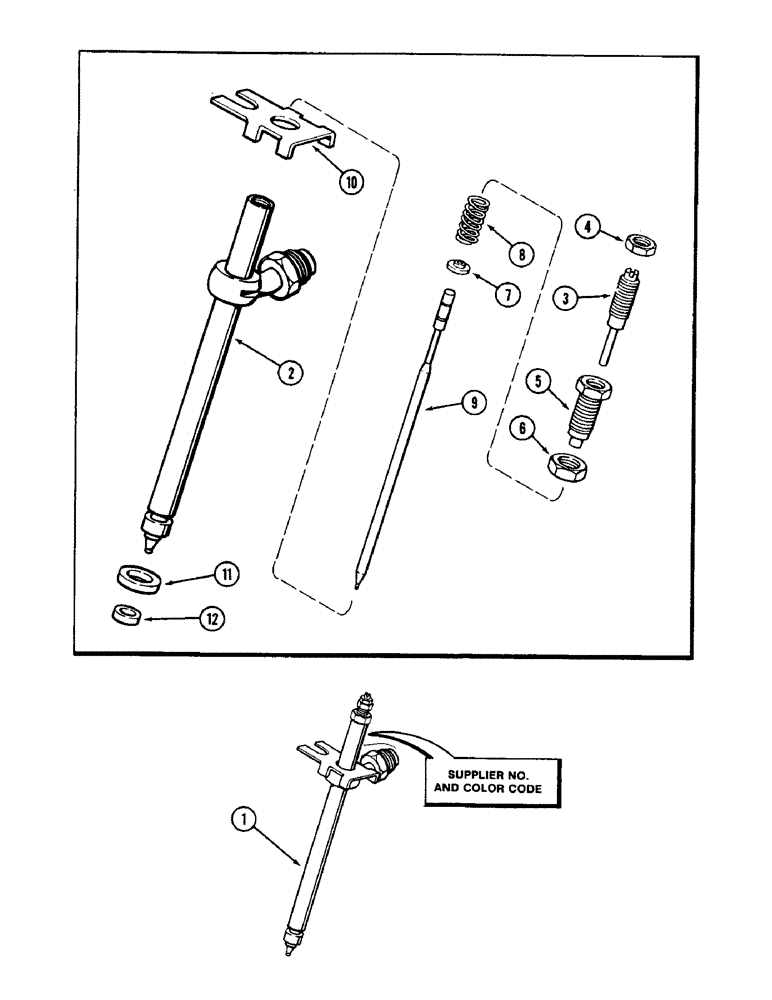 10
8
4
7
3
2
9
5
6
11
12
SUPPLIER NO. AND COLOR CODE
1