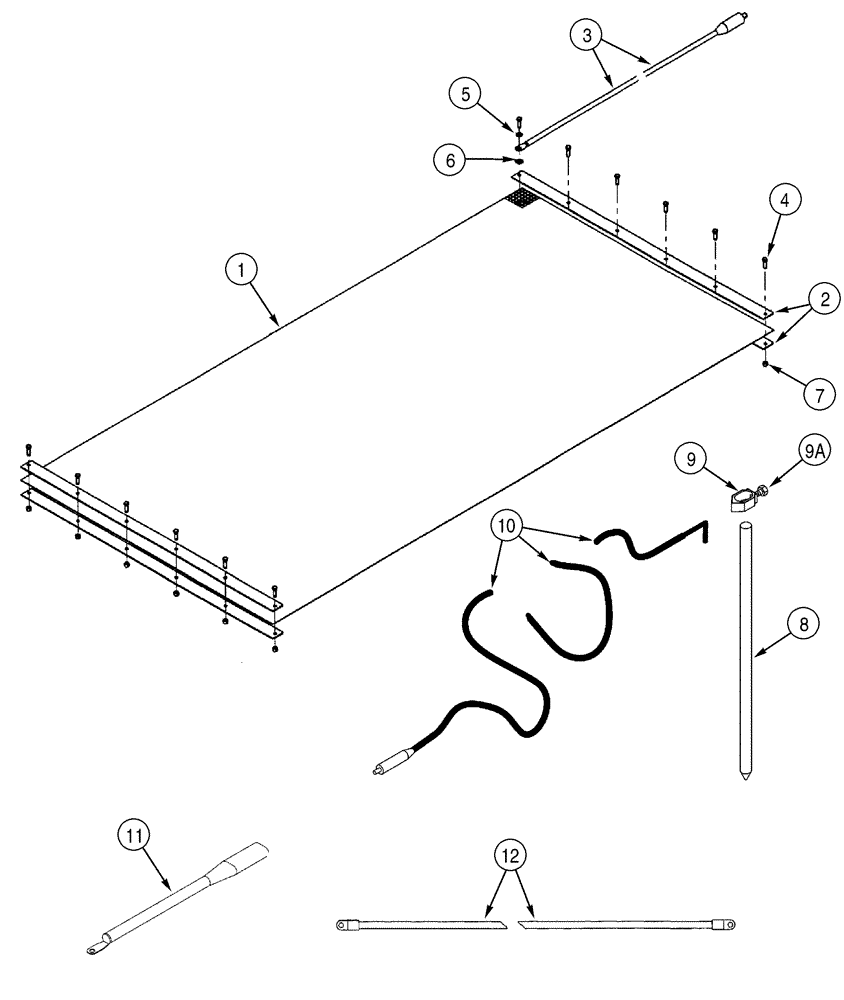 3
5
6
4
1
2
7
9
9A
10
8
11
12