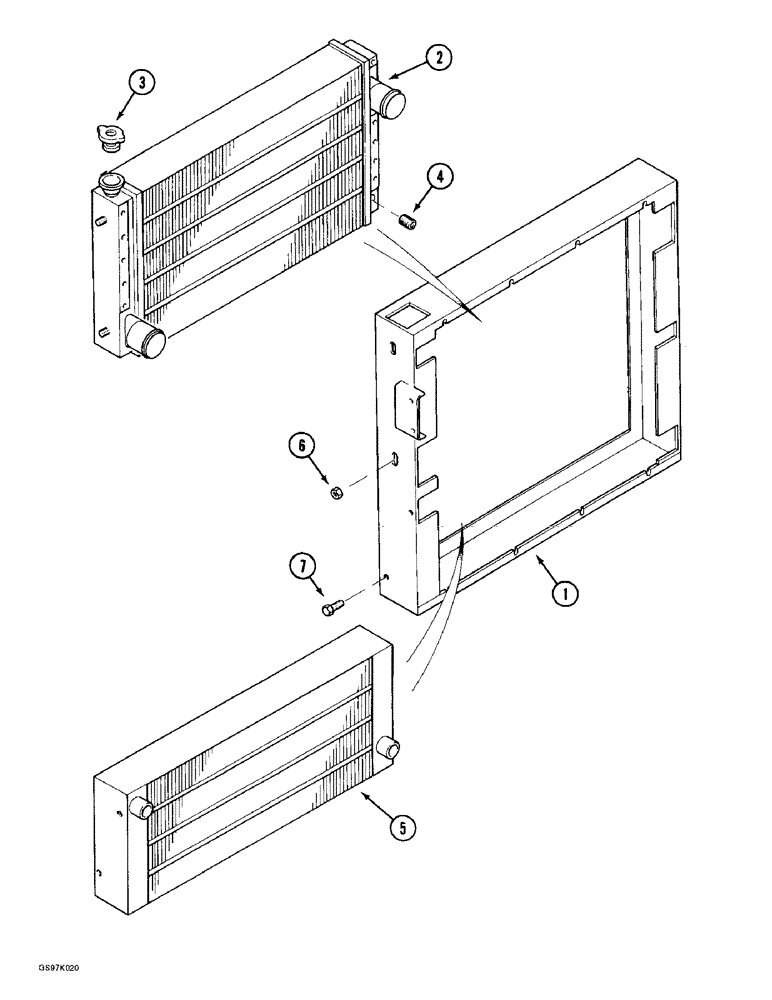 3
2
4
6
7
1
5
GS97K020