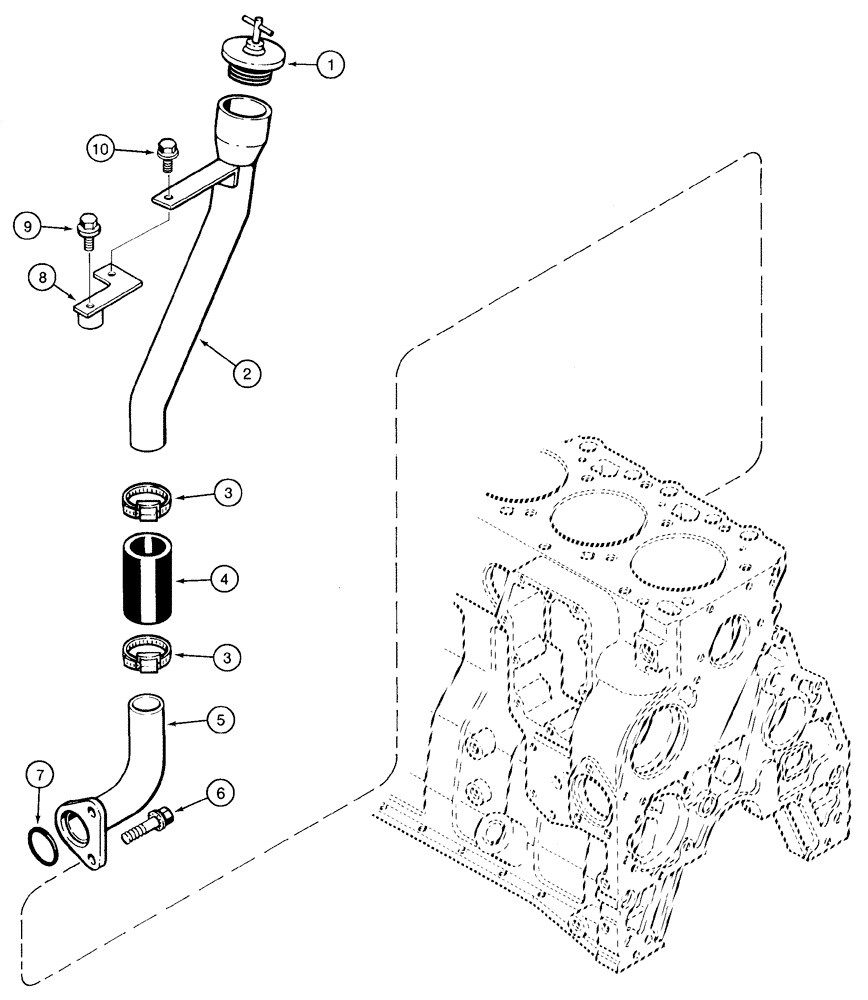 1
10
9
8
2
3
4
3
5
7
6