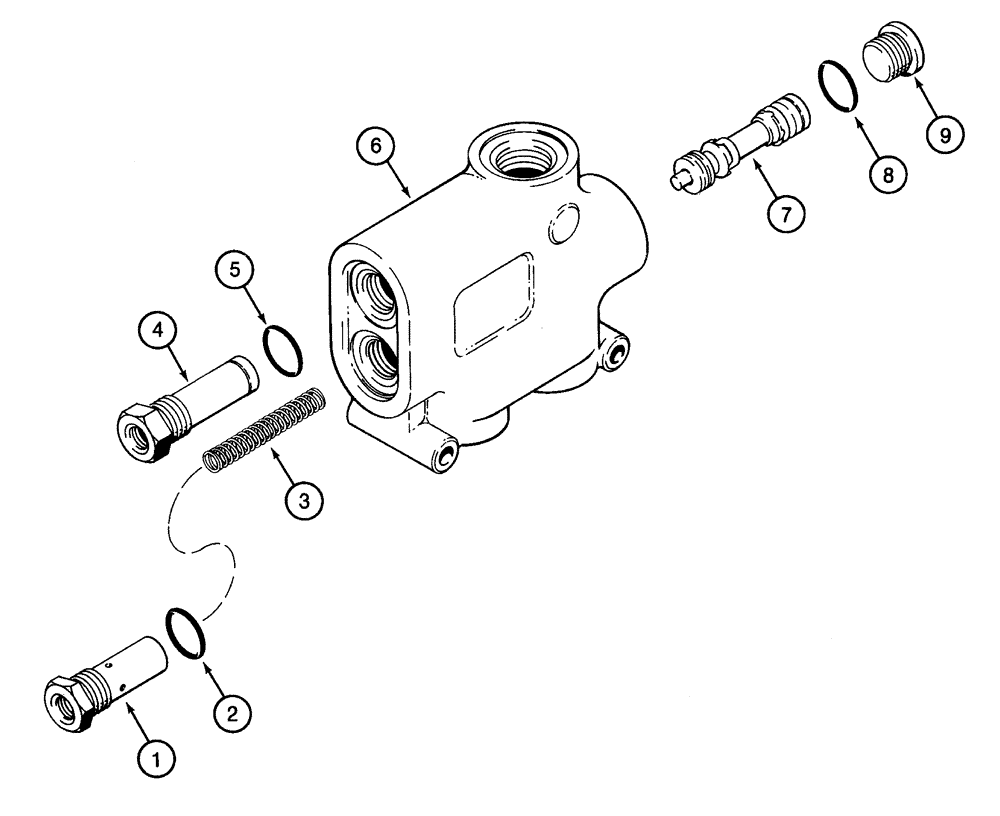 6
9
8
7
5
4
3
2
1