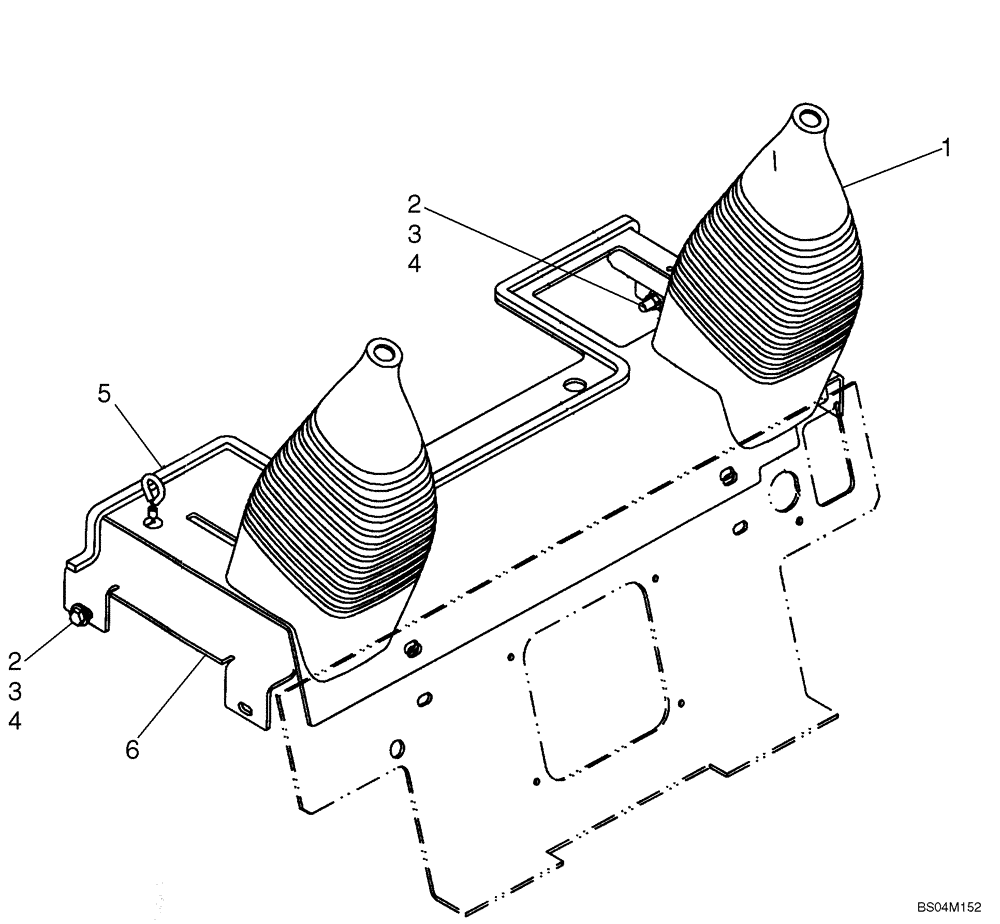 1
2
3
4
5
2
3
4
6
BS04M152