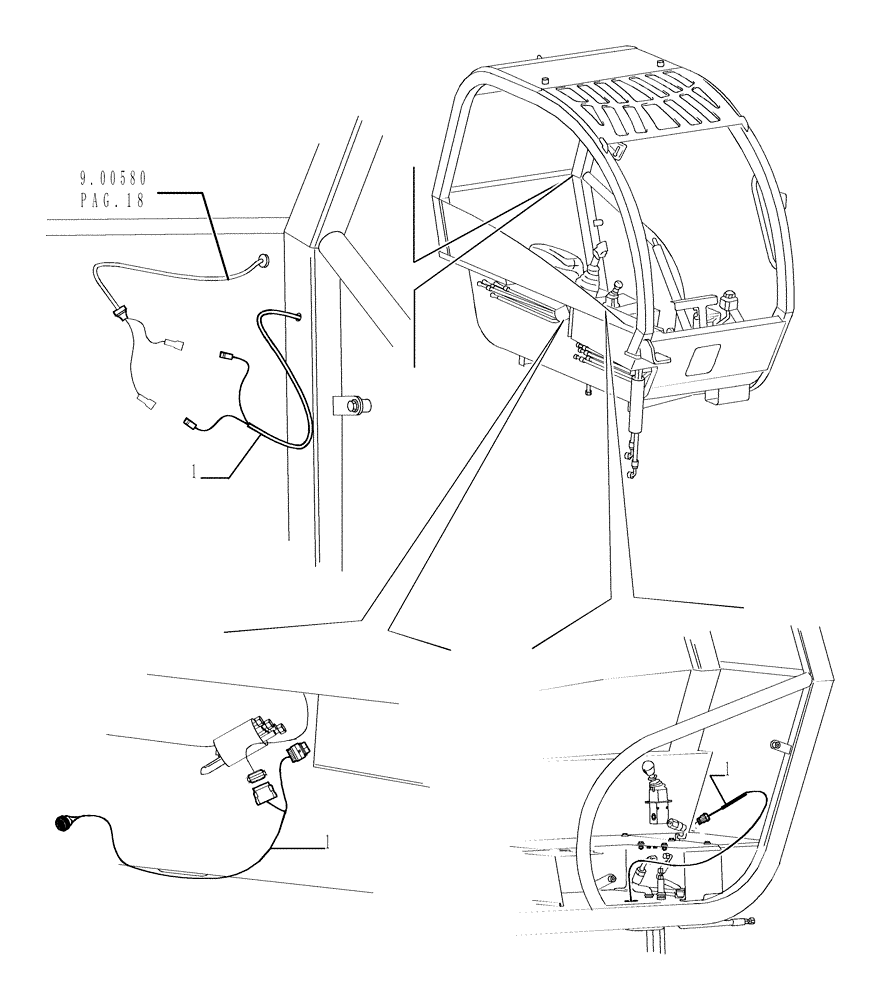 9.00580
PAG.18

1

1

1