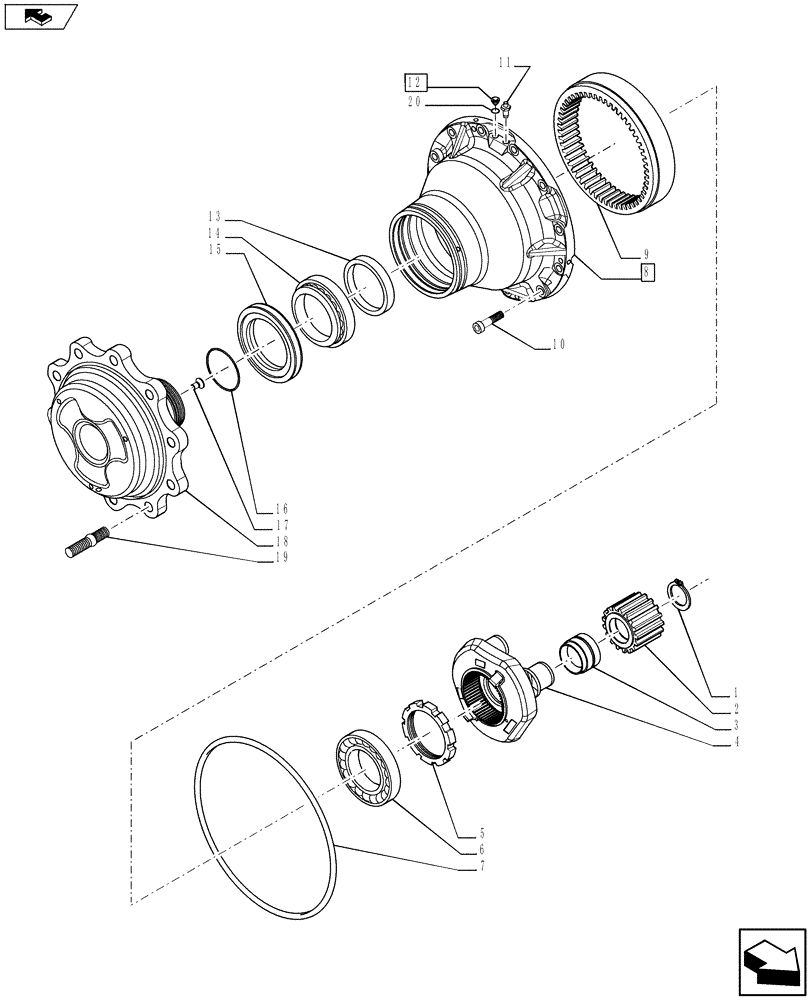 11
12
20
13
14
15
9
8
10
16
17
18
19
1
2
3
4
5
6
7