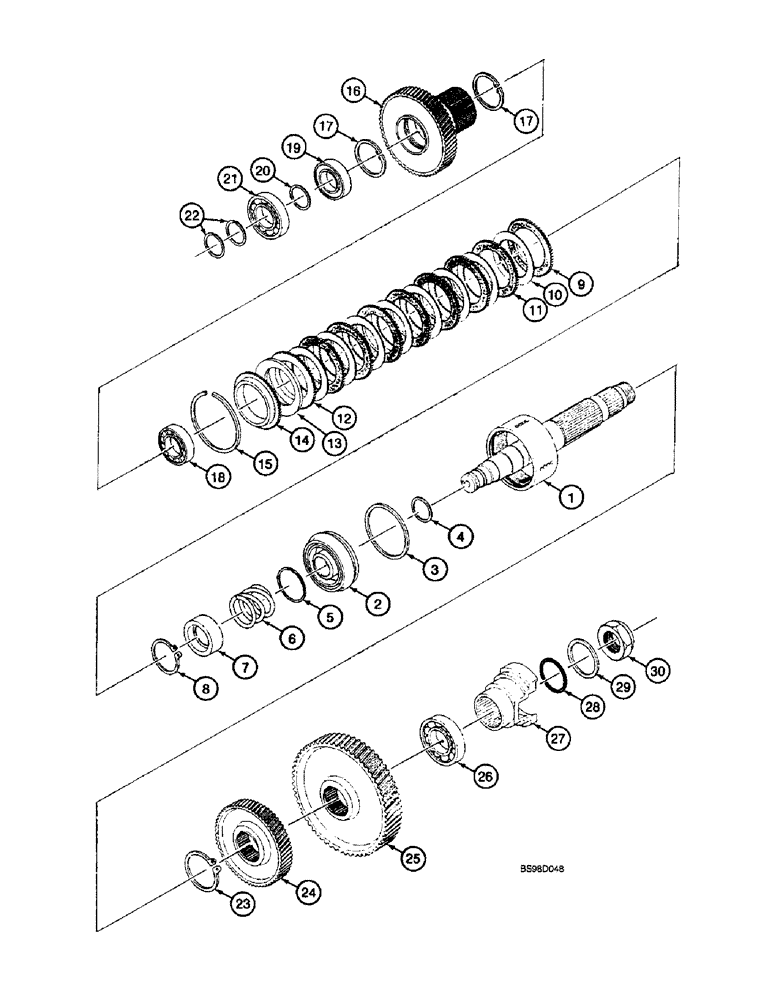 16
17
17
19
20
21
22
9
10
11
12
13
14
15
18
1
4
3
2
5
6
7
8
30
29
28
27
26
25
24
23
BS98D048