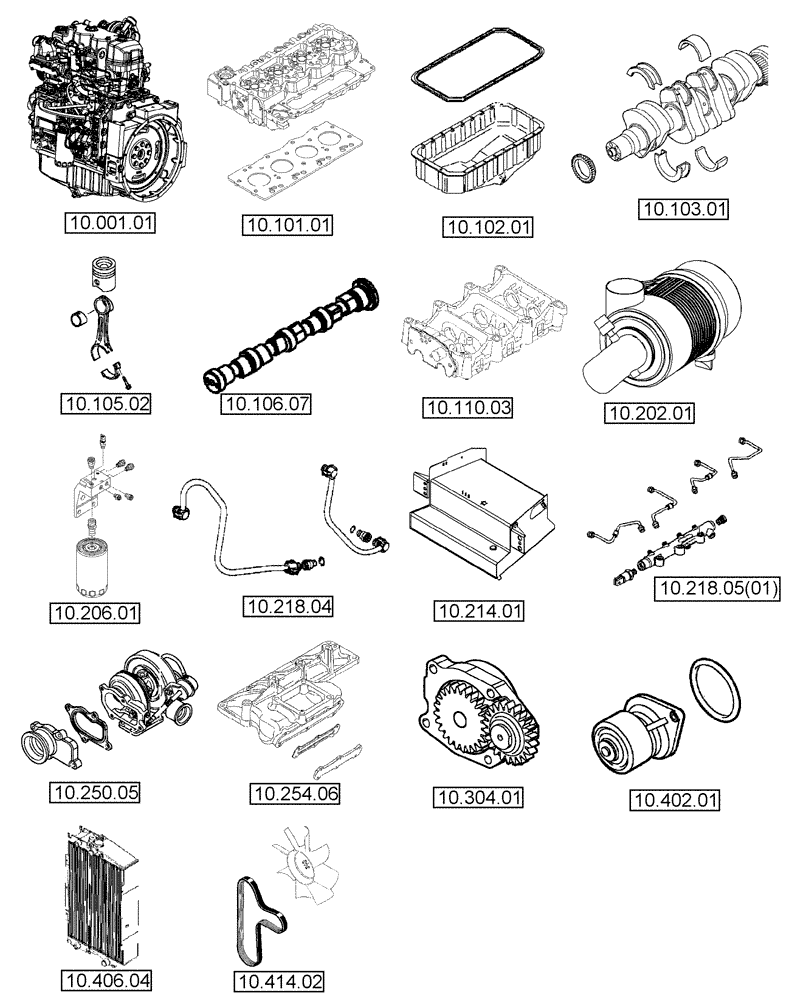 10.001.01

10.101.01

10.102.01

10.103.01

10.105.02

10.106.07

10.110.03

10.202.01

10.206.01

10.218.04

10.214.01

10.218.05(01)

10.250.05

10.254.06

10.304.01

10.402.01

10.406.04

10.414.02