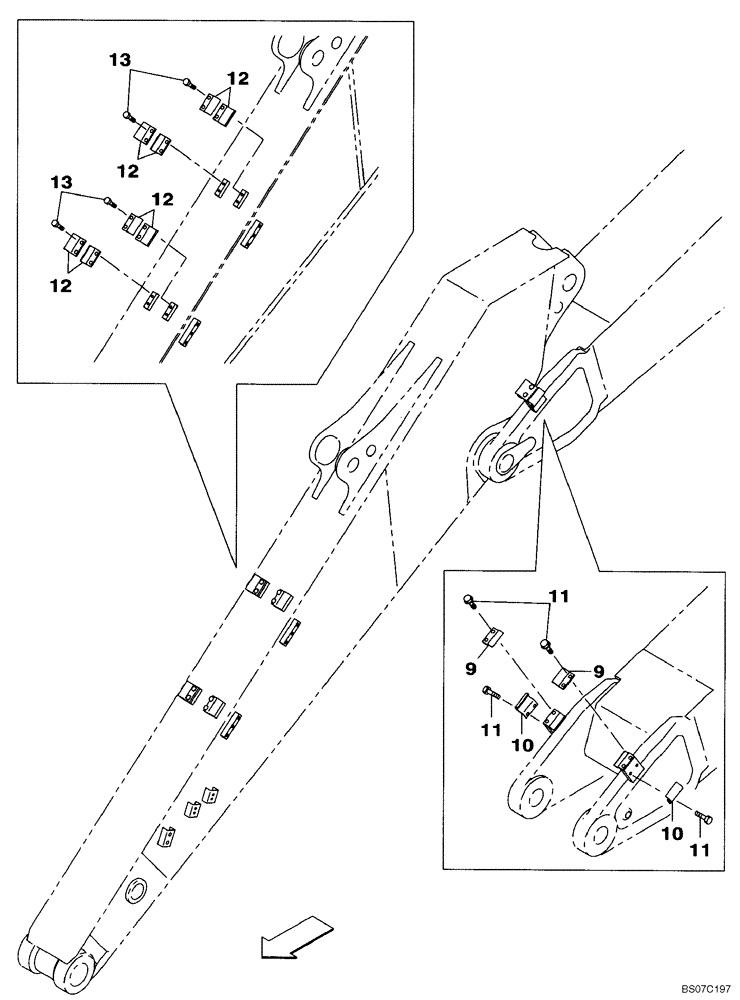 13
12
12
13
12
12
11
9
9
11
10
10
11
BS07C197