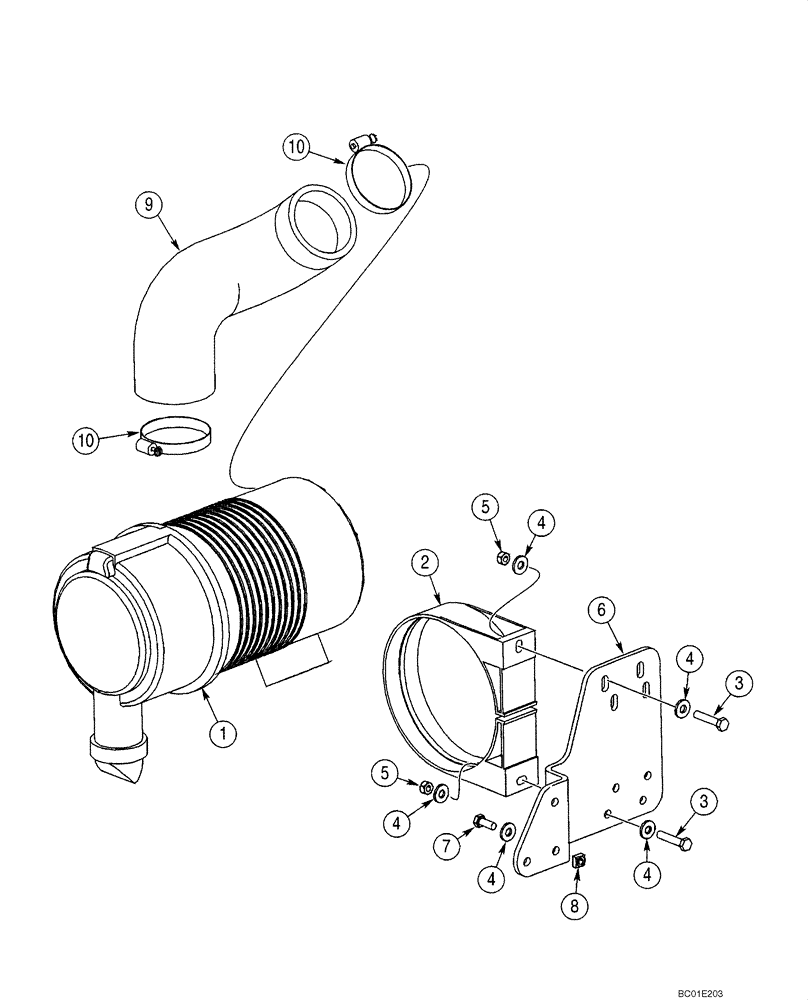 10
9
10
5
4
2
6
4
3
1
5
4
7
4
3
4
8
BC01E203