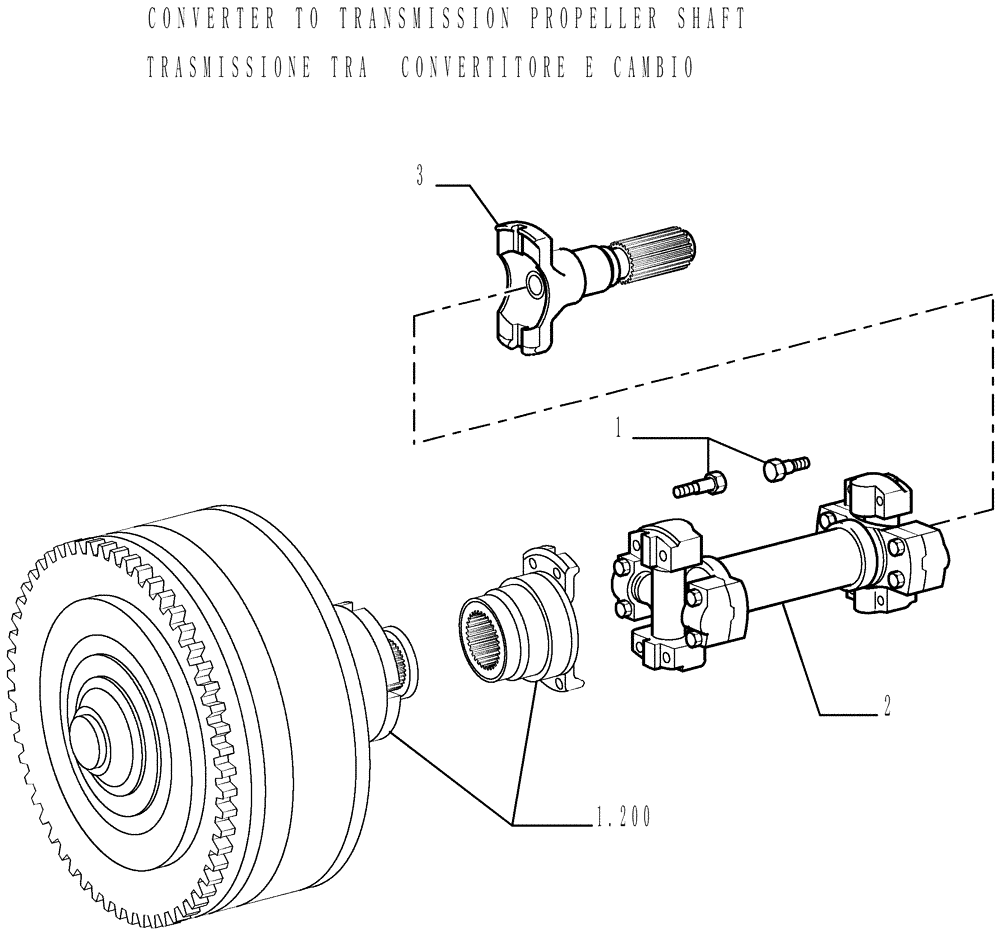 CONVERTER TO TRANSMISSION PROPELLER SHAFT
TRASMISSIONE TRA CONVERTITORE E CAMBIO

3

1

2

1.200