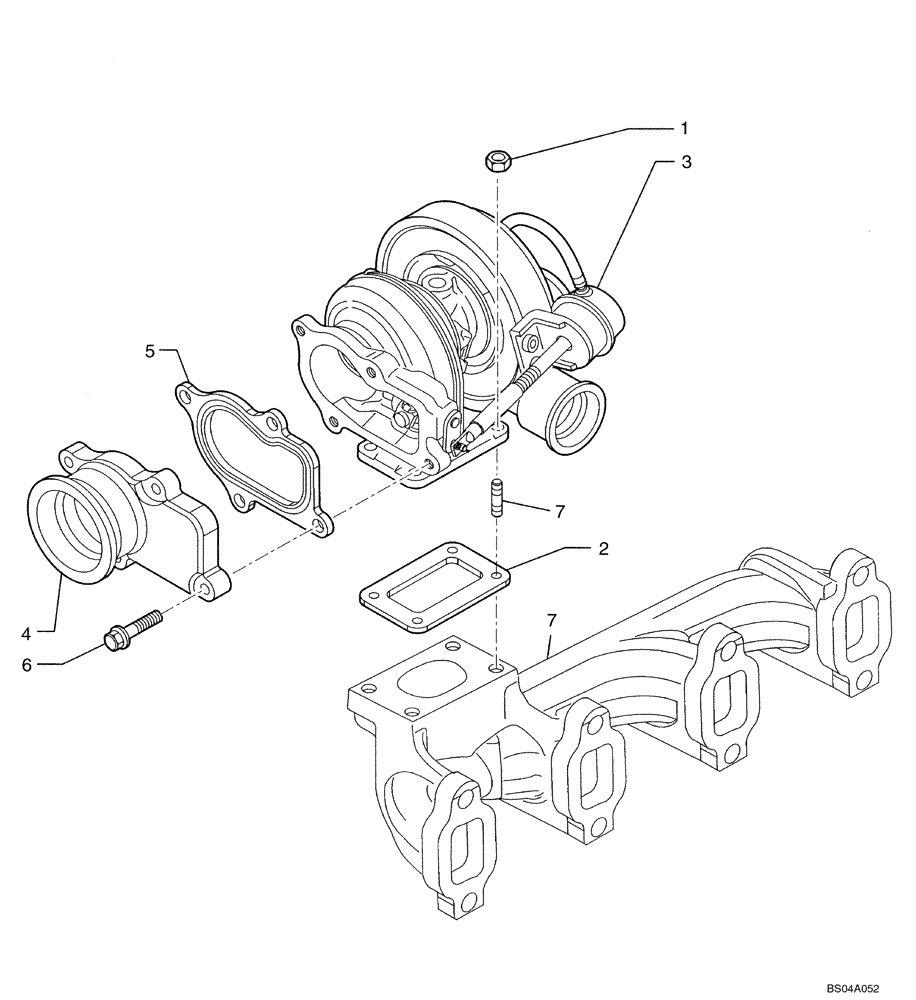 1
3
5
7
2
7
4
6
BS04A052