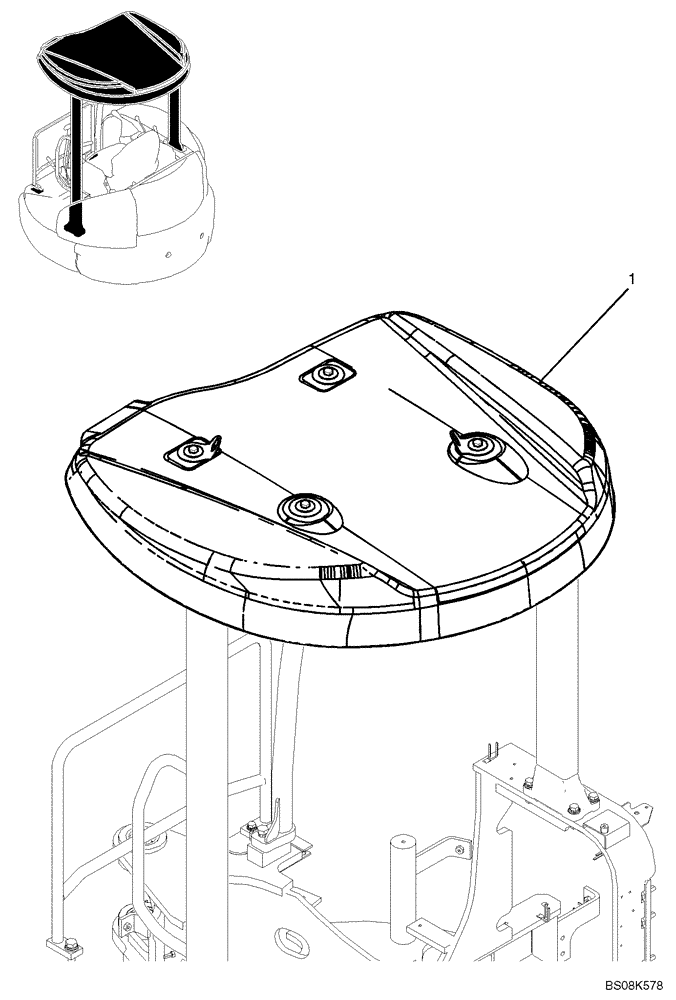 1

BS08K578