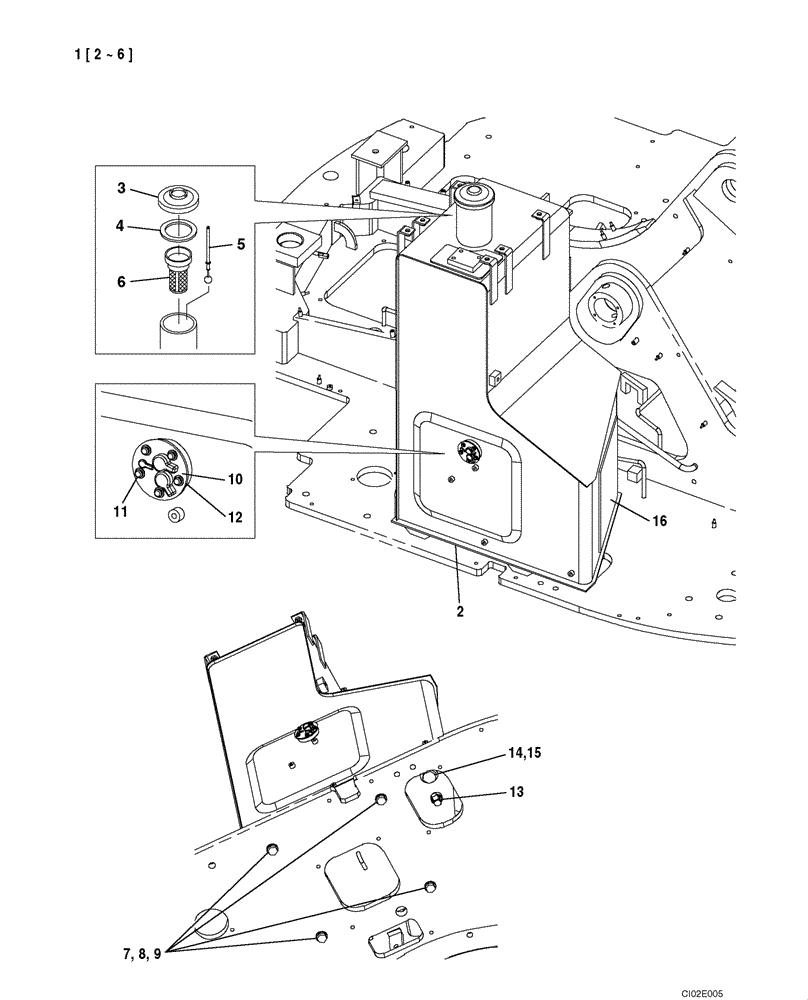 1 [ 2 ~ 6 ]

3
4
5
6
10
11
12
16
2
14,15
13
7, 8, 9

CI02E005