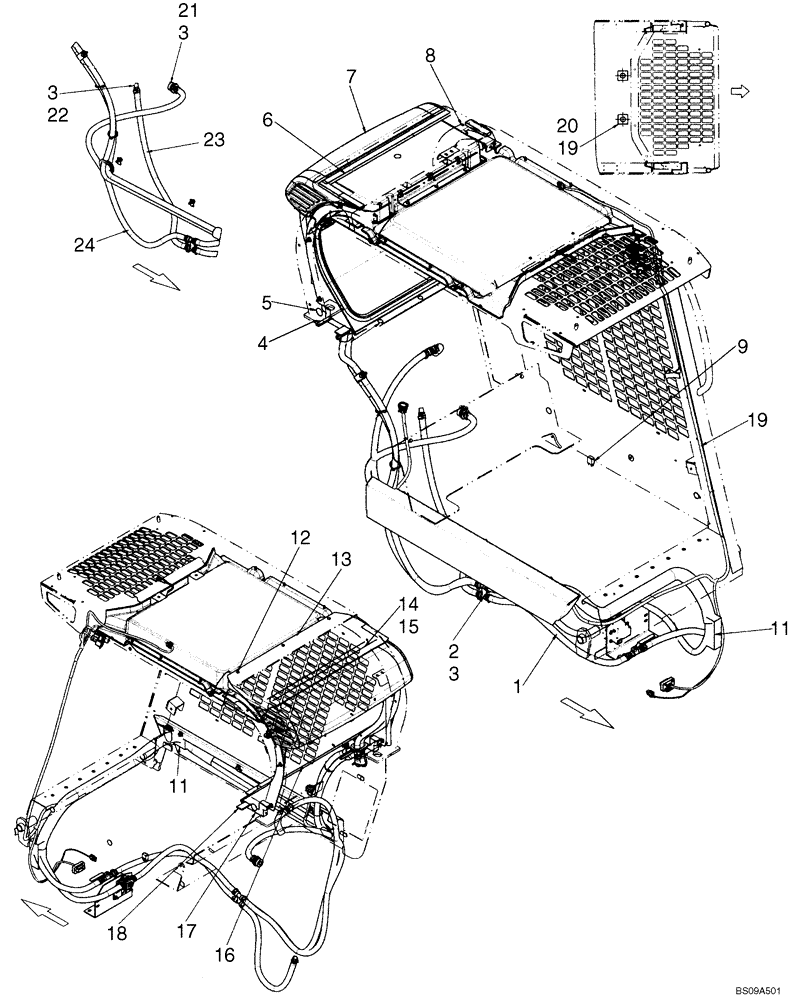 21
3
3
22
23
24
7
8
6
20
19
5
4
9
19
12
13
14
15
2
3
1
11
11
18
17
16
BS09A501