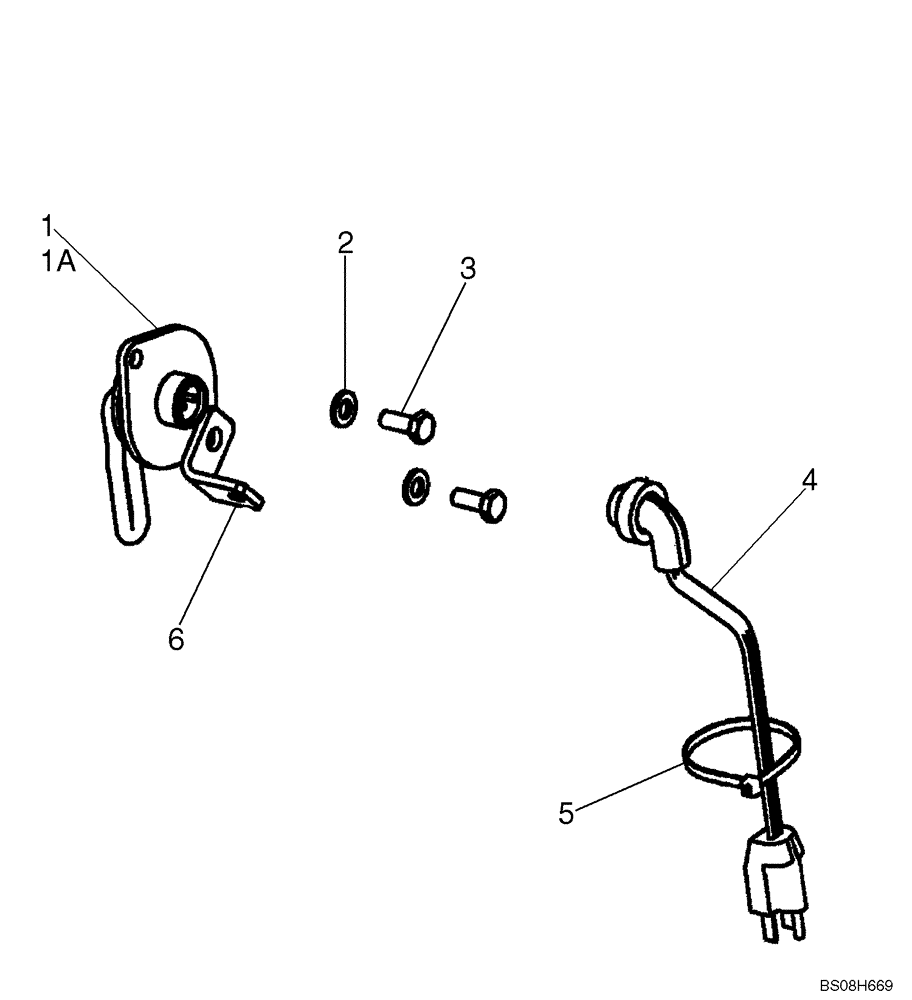 1
1A
2
3
4
6
5
BS08H669